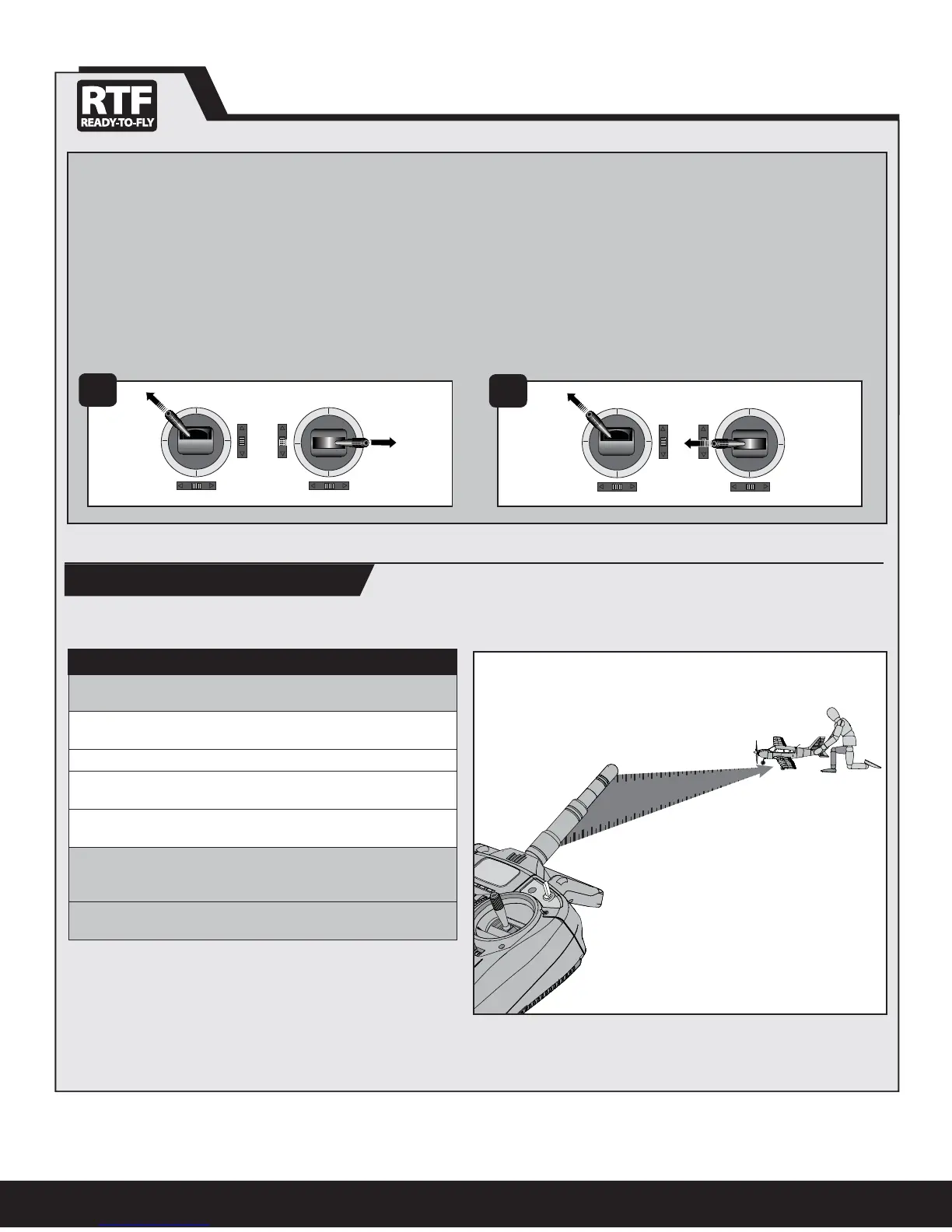 RTF
READY-TO-FLY