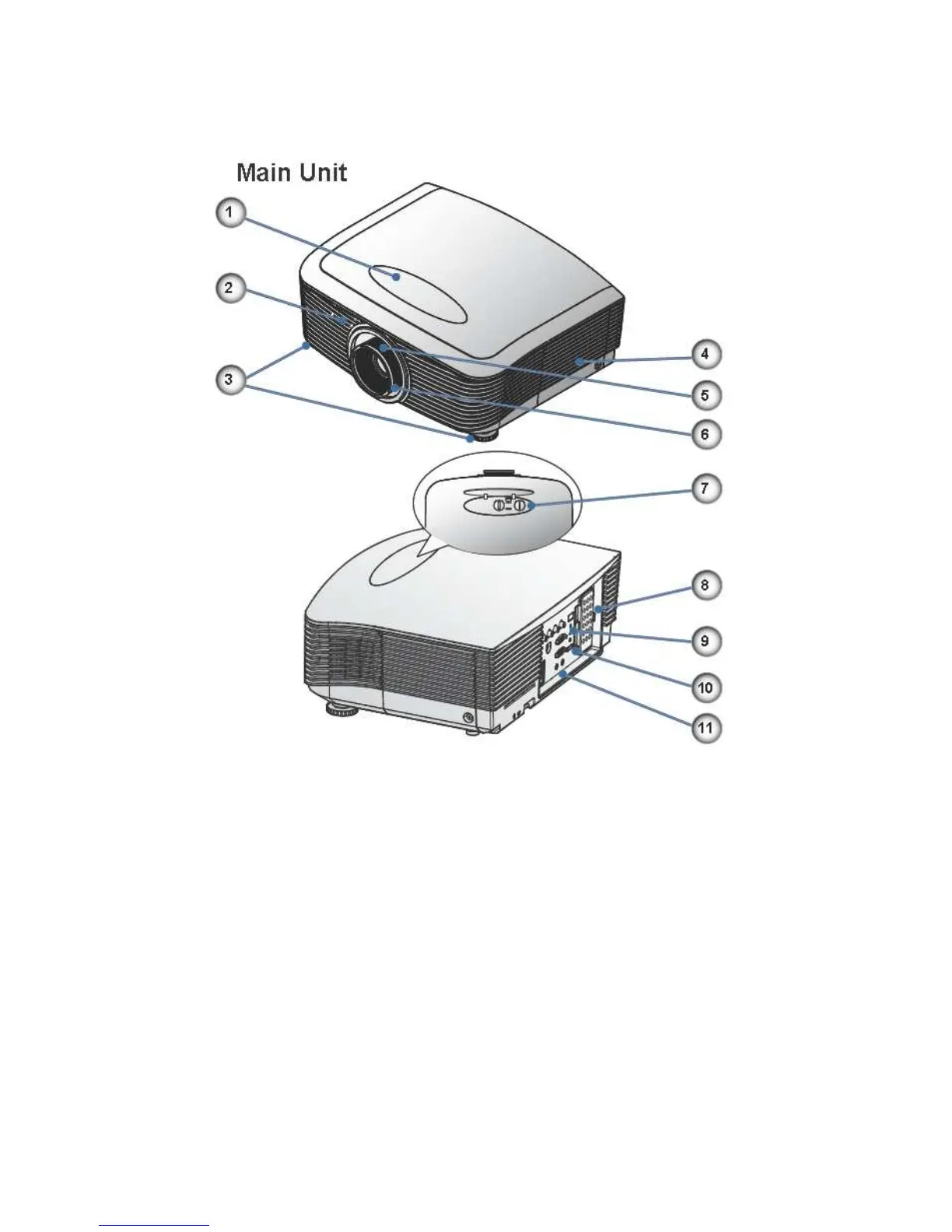 Main Unit

1

2

3

4

5

6

7

8

9

10

11