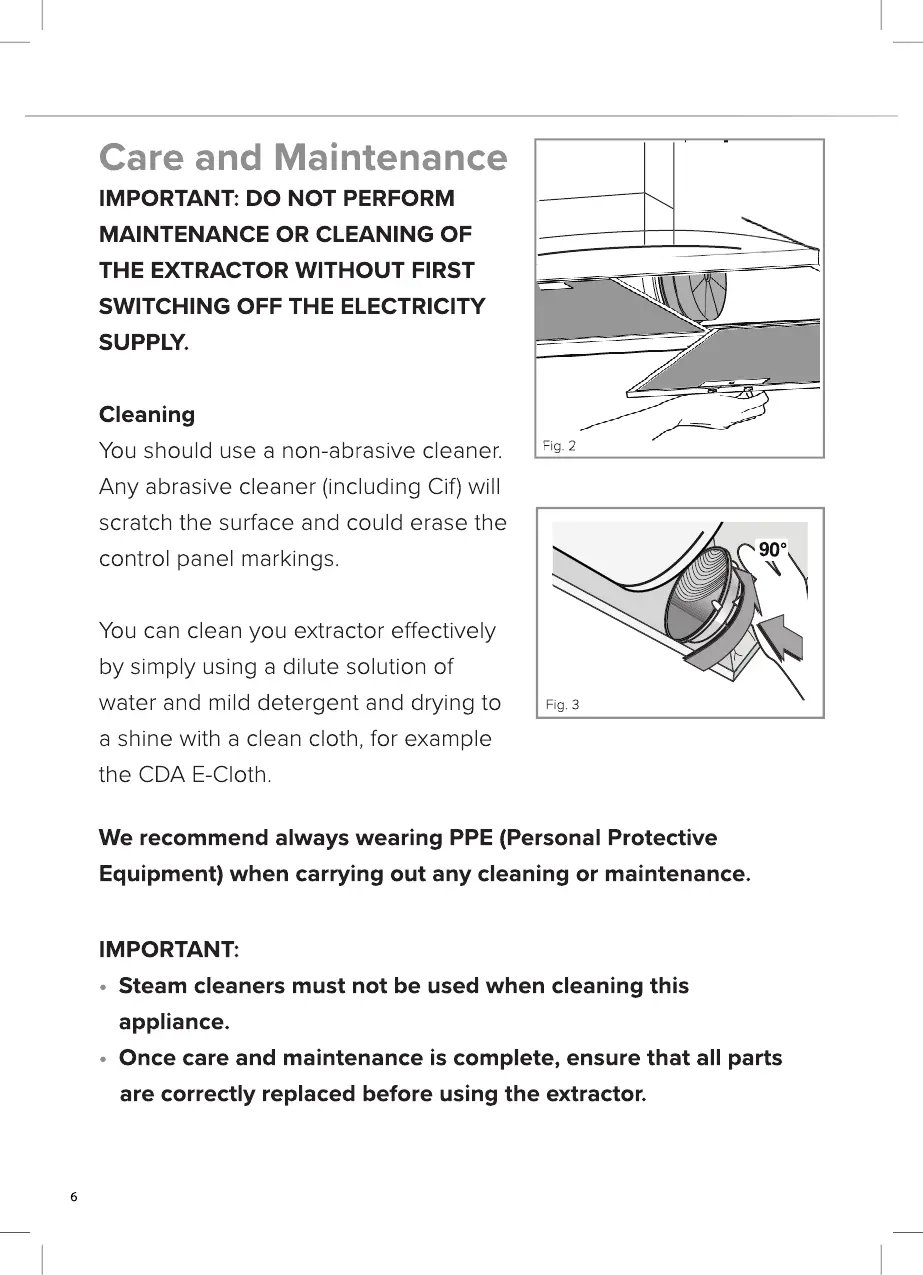 Care and Maintenance

IMPORTANT: DO NOT PERFORM MAINTENANCE OR CLEANING OF THE EXTRACTOR WITHOUT FIRST SWITCHING OFF THE ELECTRICITY SUPPLY.

Cleaning
You should use a non-abrasive cleaner. Any abrasive cleaner (including Cif) will scratch the surface and could erase the control panel markings.

You can clean you extractor effectively by simply using a dilute solution of water and mild detergent and drying to a shine with a clean cloth, for example the CDA E-Cloth.

Fig. 2

90°

Fig. 3

We recommend always wearing PPE (Personal Protective Equipment) when carrying out any cleaning or maintenance.

IMPORTANT:
• Steam cleaners must not be used when cleaning this appliance.
• Once care and maintenance is complete, ensure that all parts are correctly replaced before using the extractor.

6