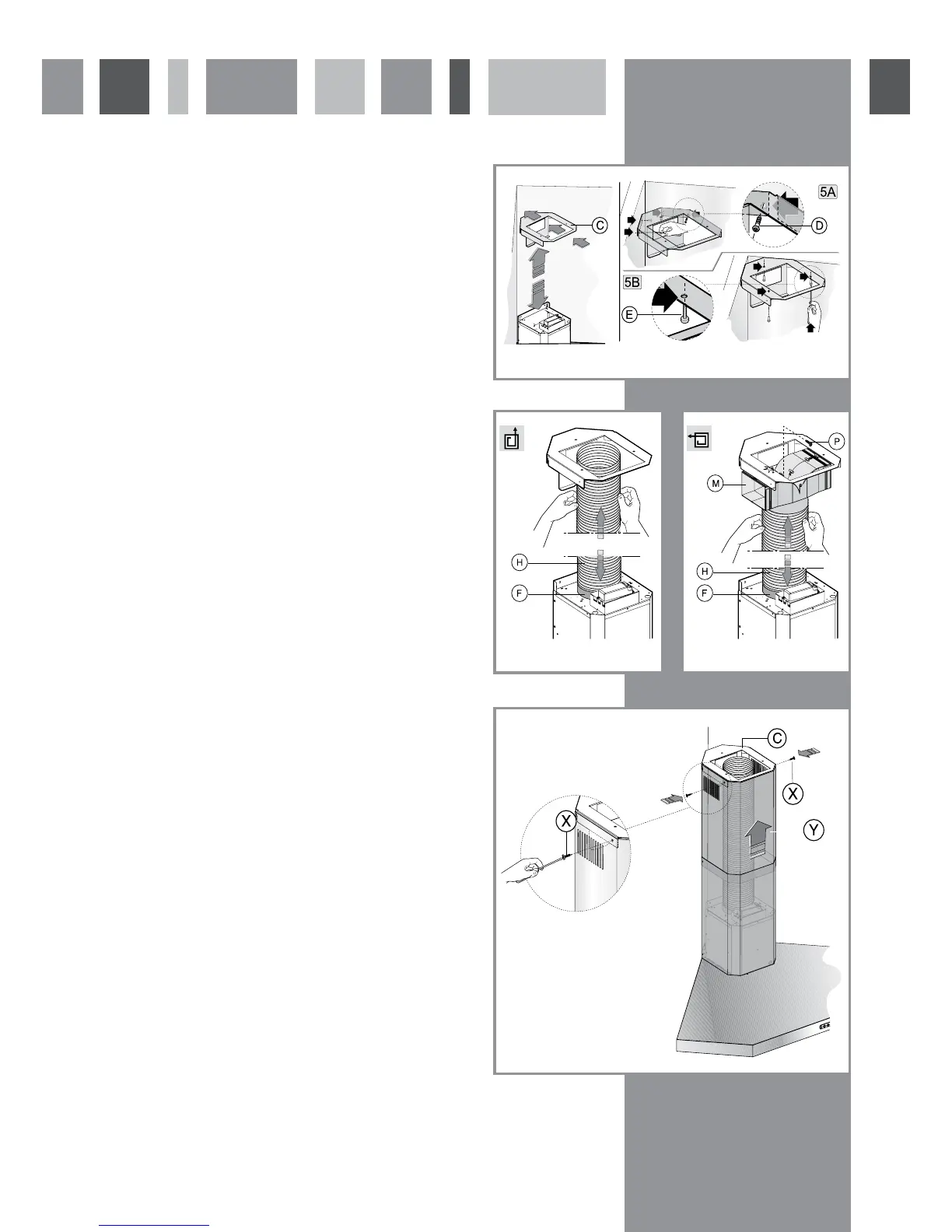 5A

C

D

5B

E

H

F

P

M

H

F

C

X

X

Y