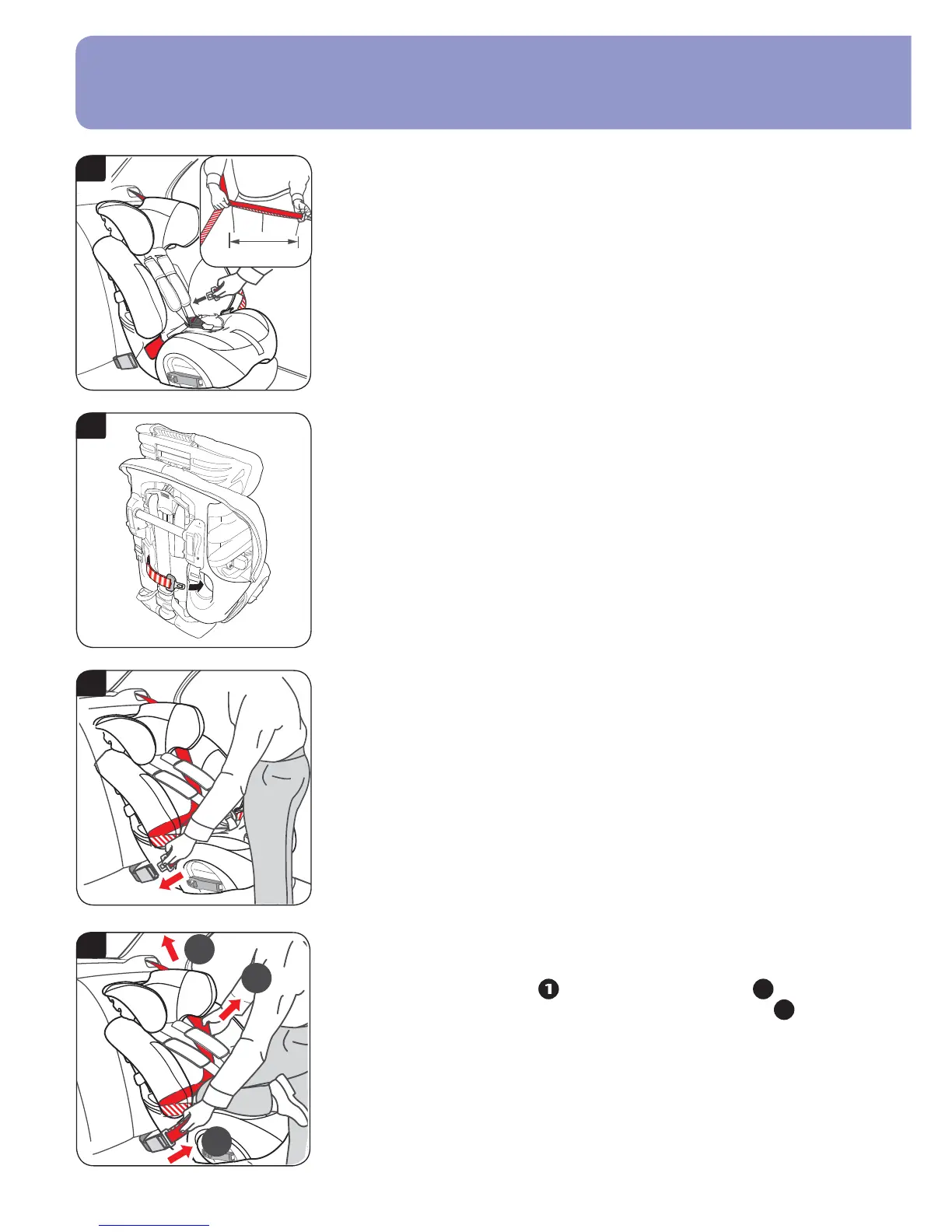 1