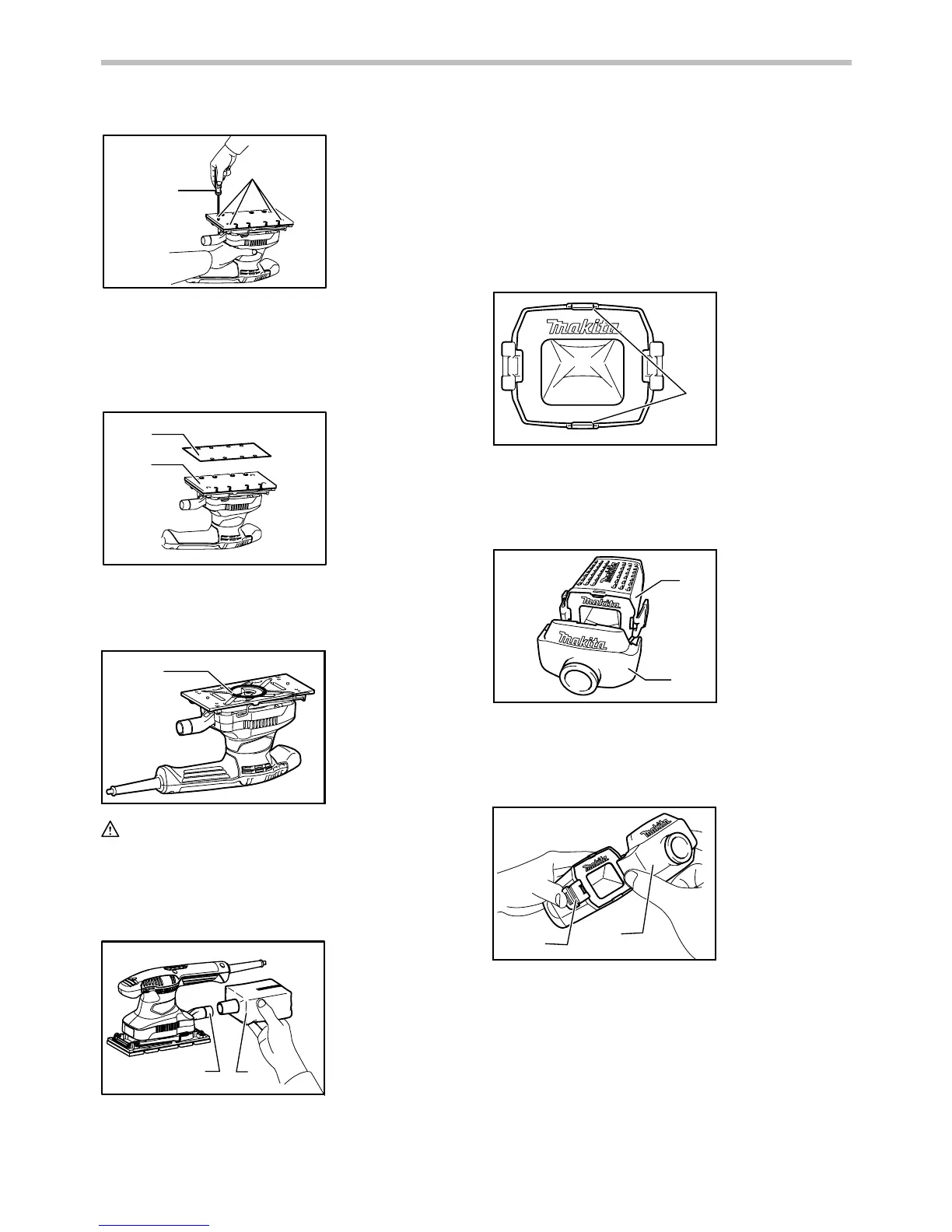 makita

makita

makita

makita

makita