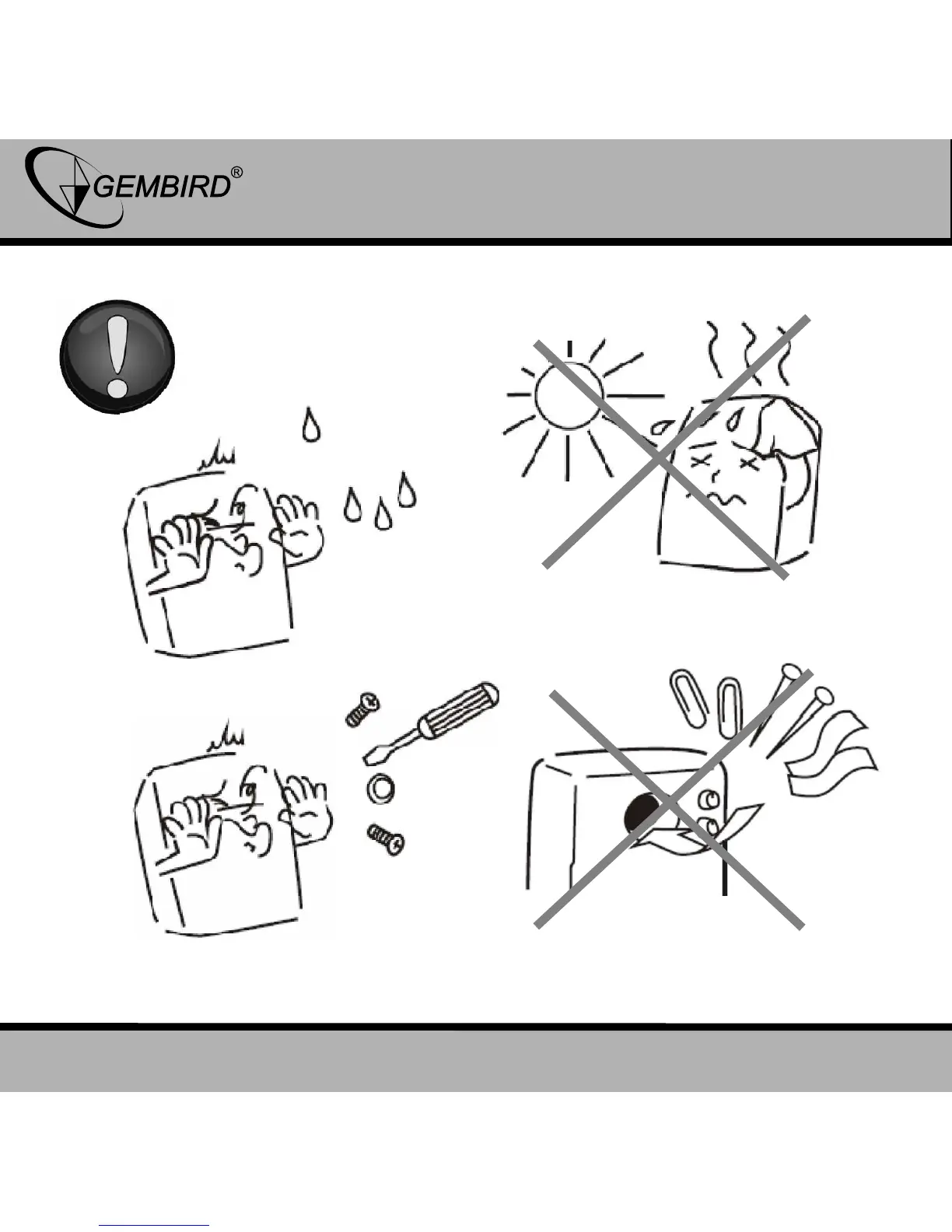 GEMBIRD®