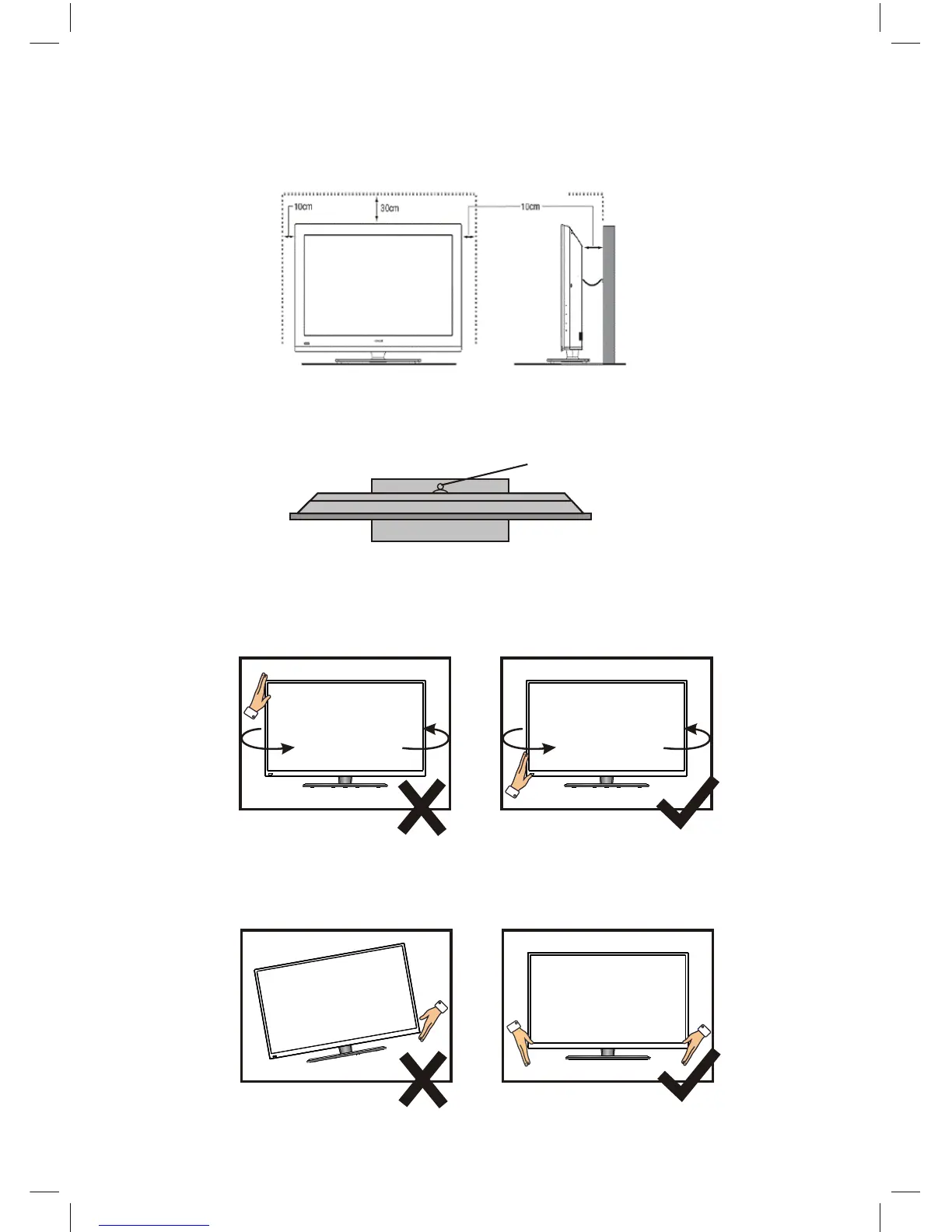 10cm

30cm

10cm