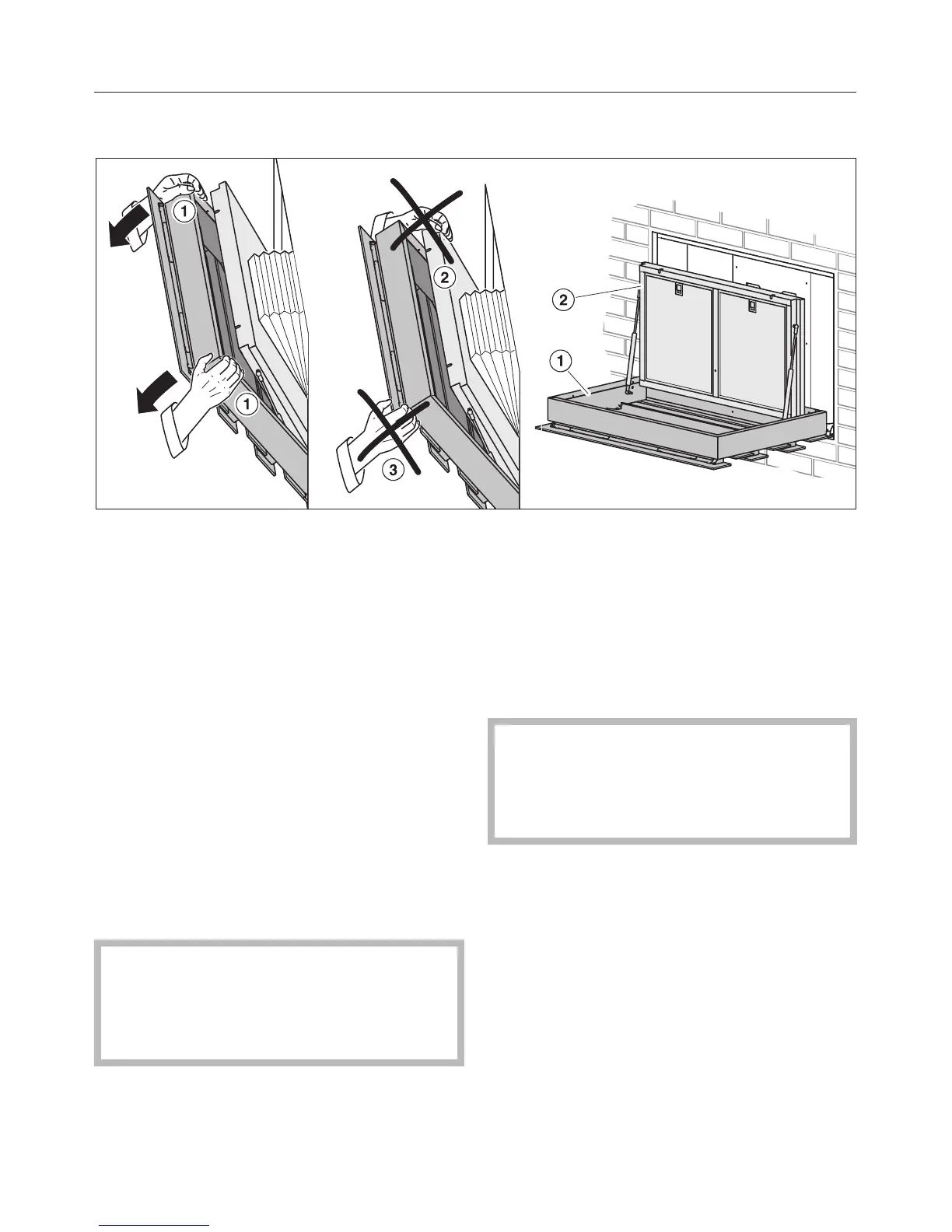 1

1

2

3

2

1