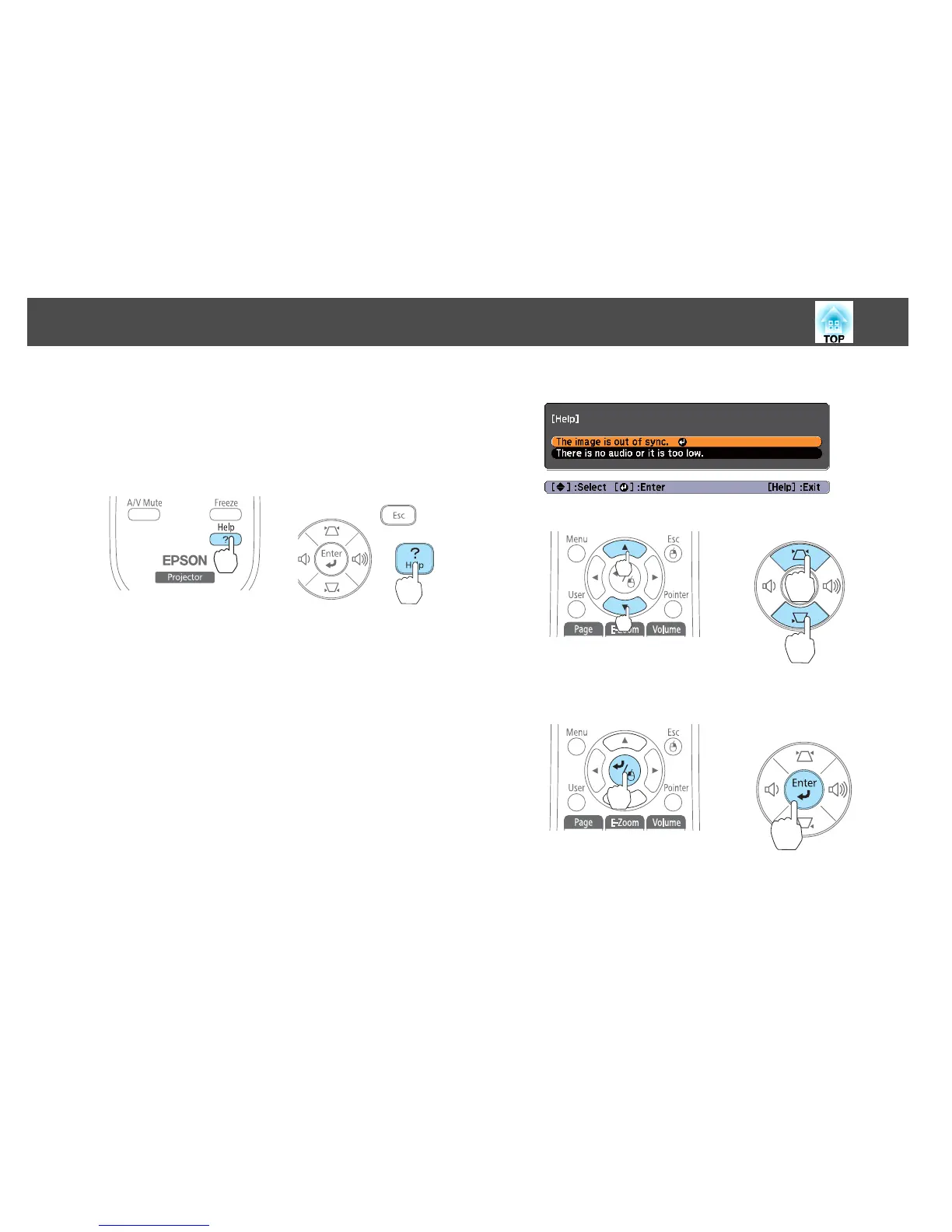 TOP

A/V Mute
Freeze
Help
?
EPSON
Projector

Esc
Enter
?
Help

[Help]
The image is out of sync.
There is no audio or it is too low.
[◆] :Select [↵] :Enter [Help] :Exit

Menu
Esc
User
Pointer
Page
E-Zoom
Volume

Menu
Esc
User
Pointer
Page
E-Zoom
Volume

Enter