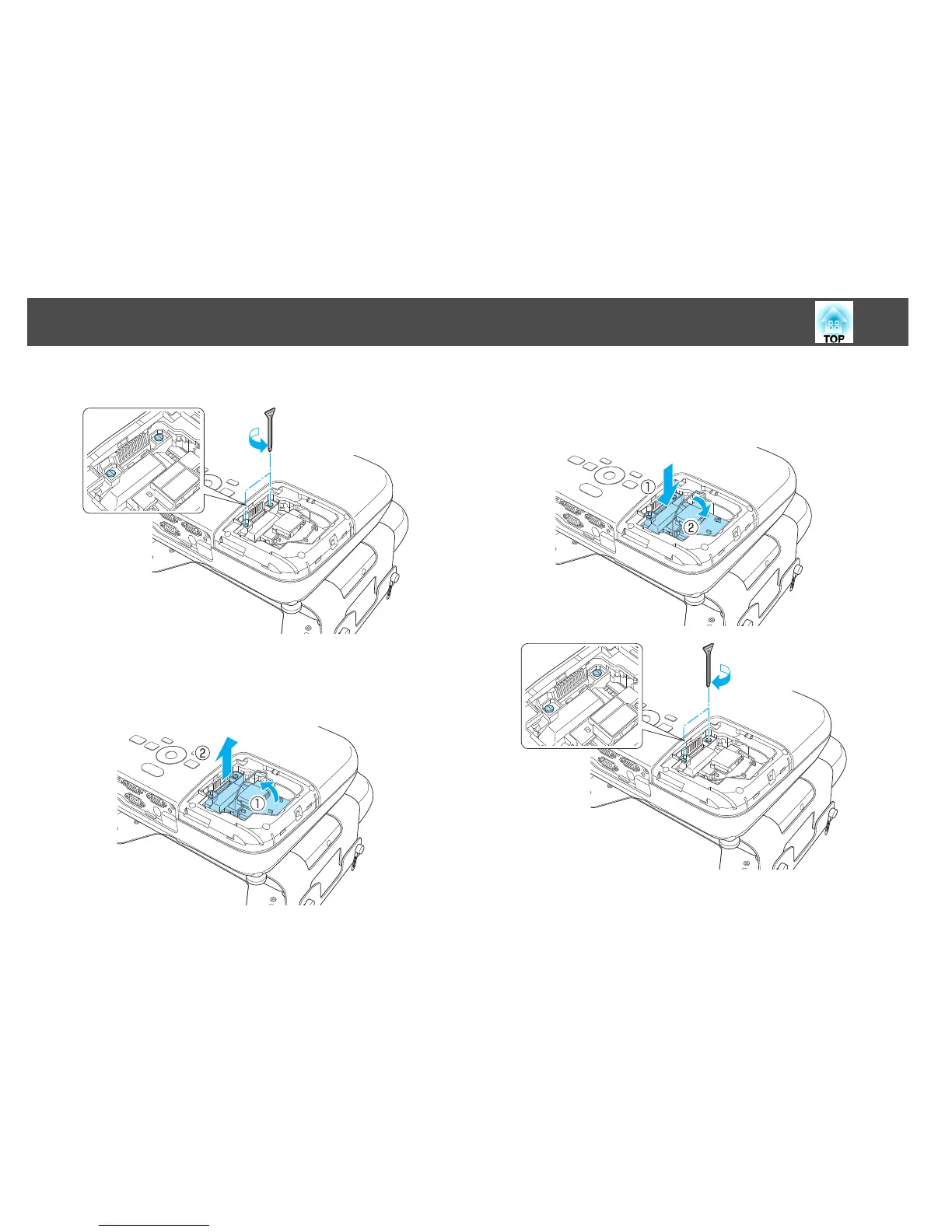 TOP

①
②

②
①