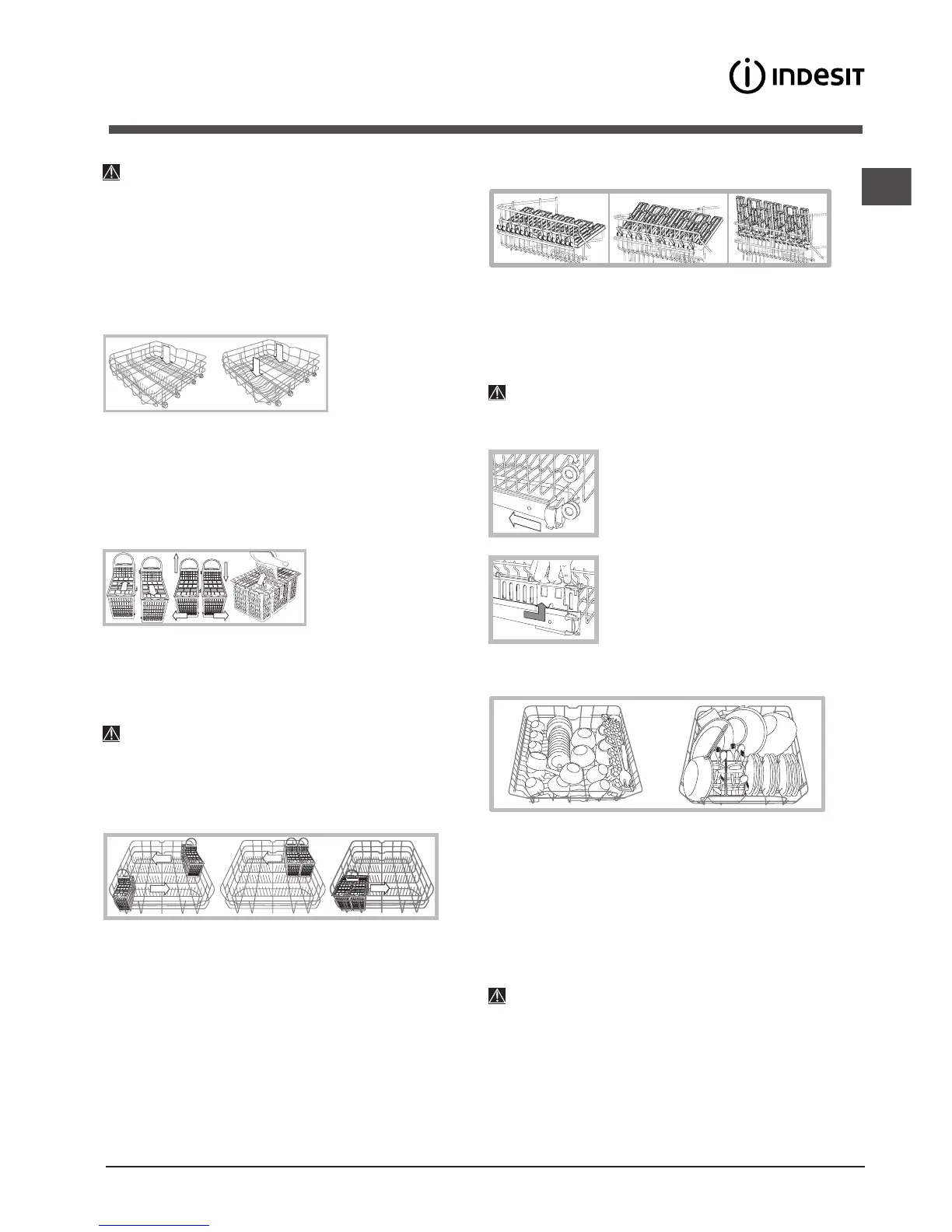 INDESIT