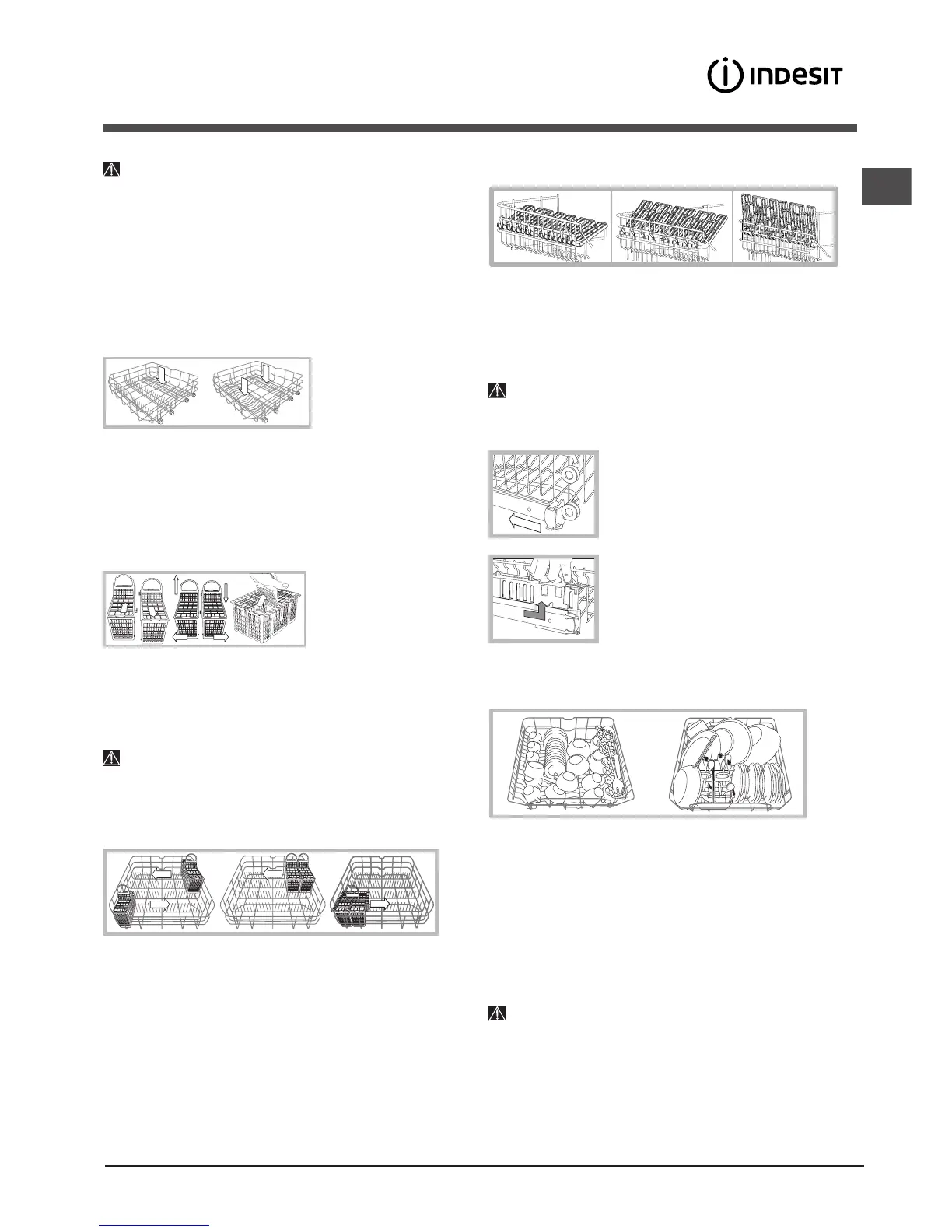 INDESIT