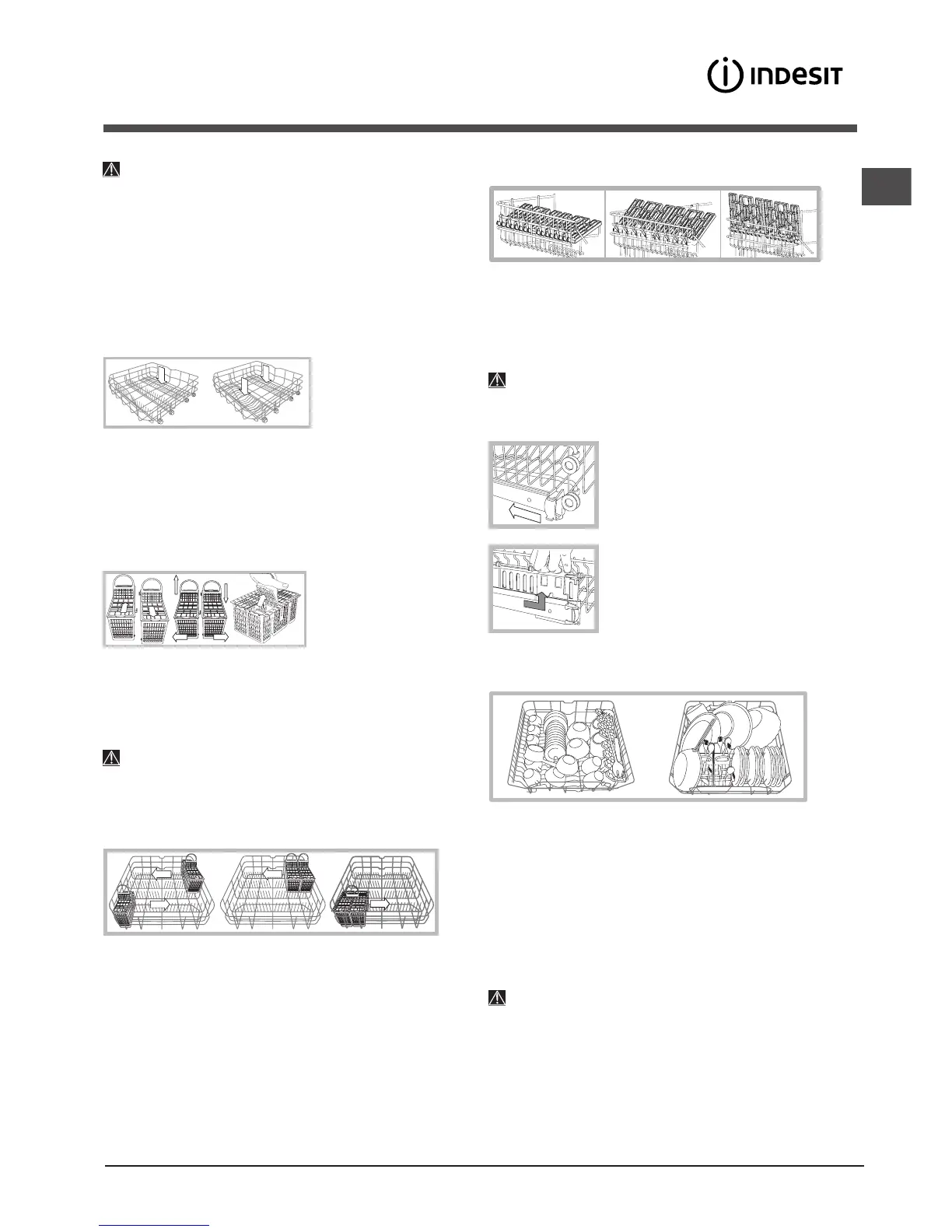 INDESIT