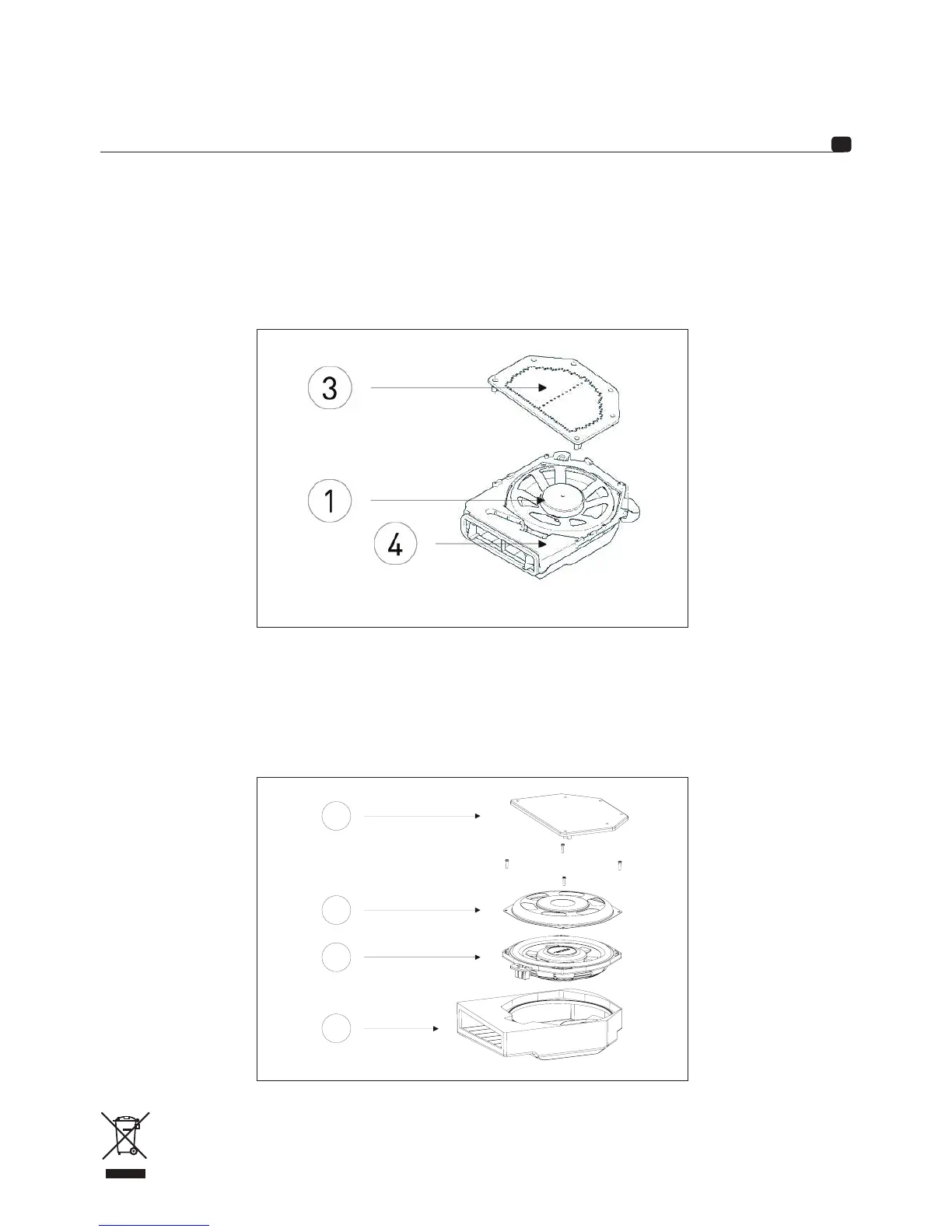 3

1

4