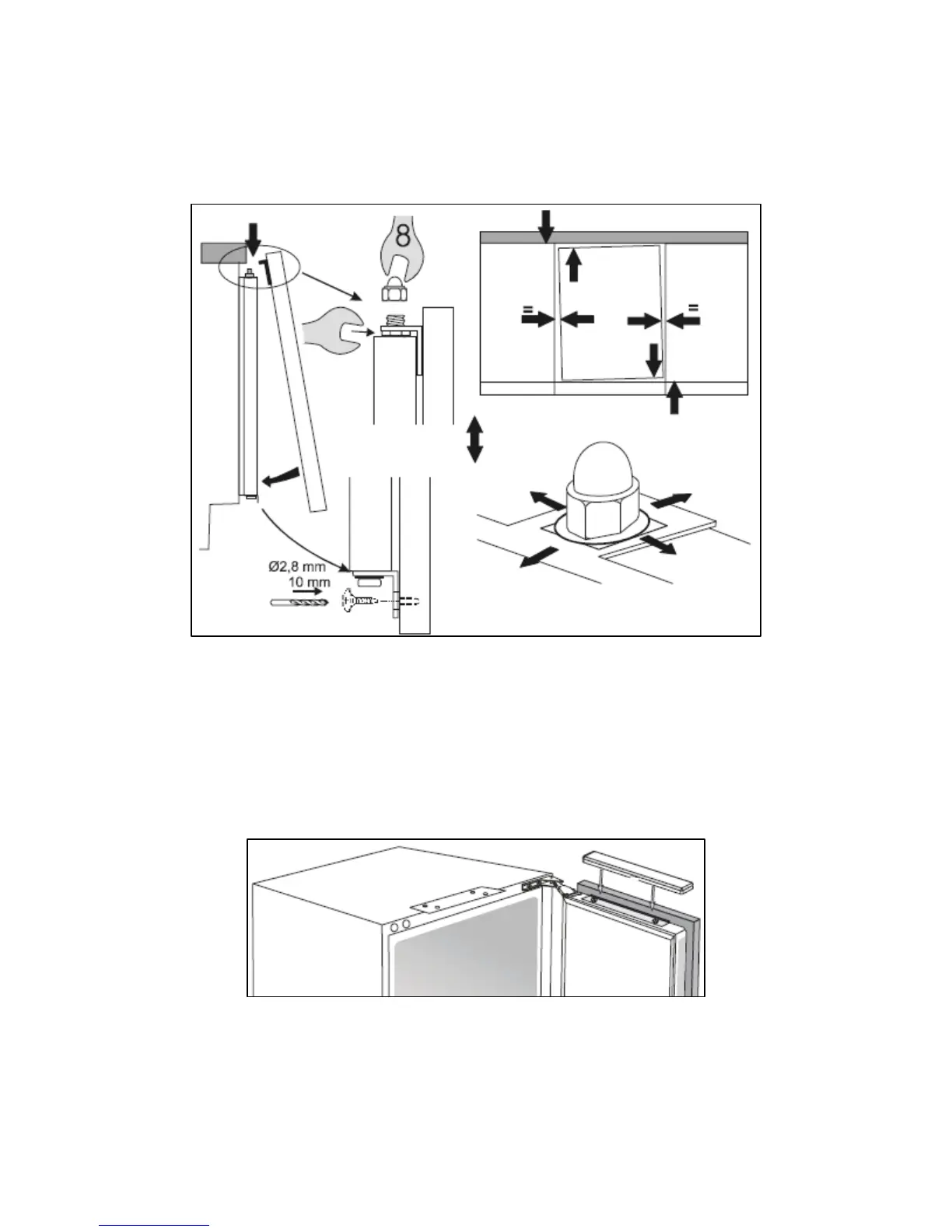 8

=

=

Ø2,8 mm
10 mm