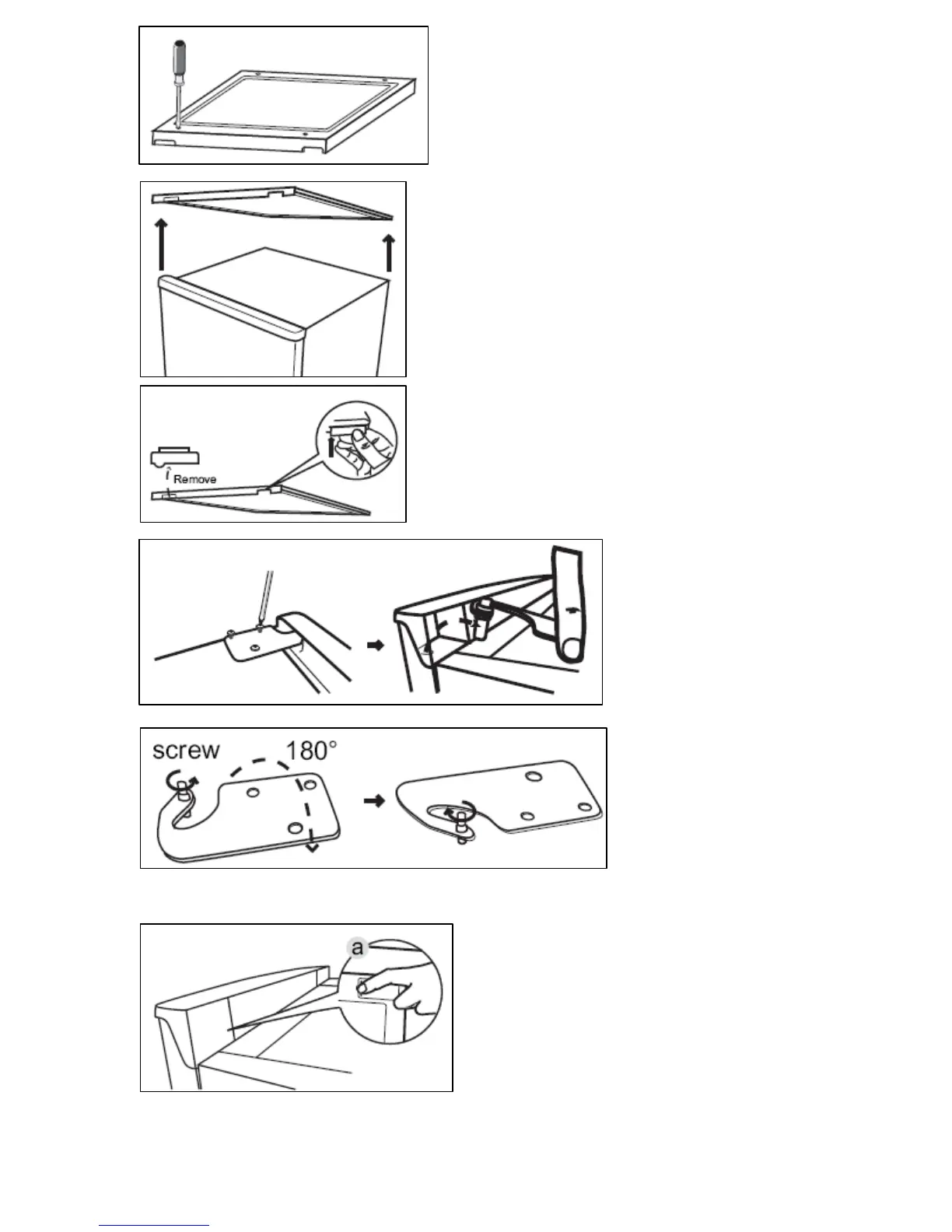 Remove

screw 180°

a