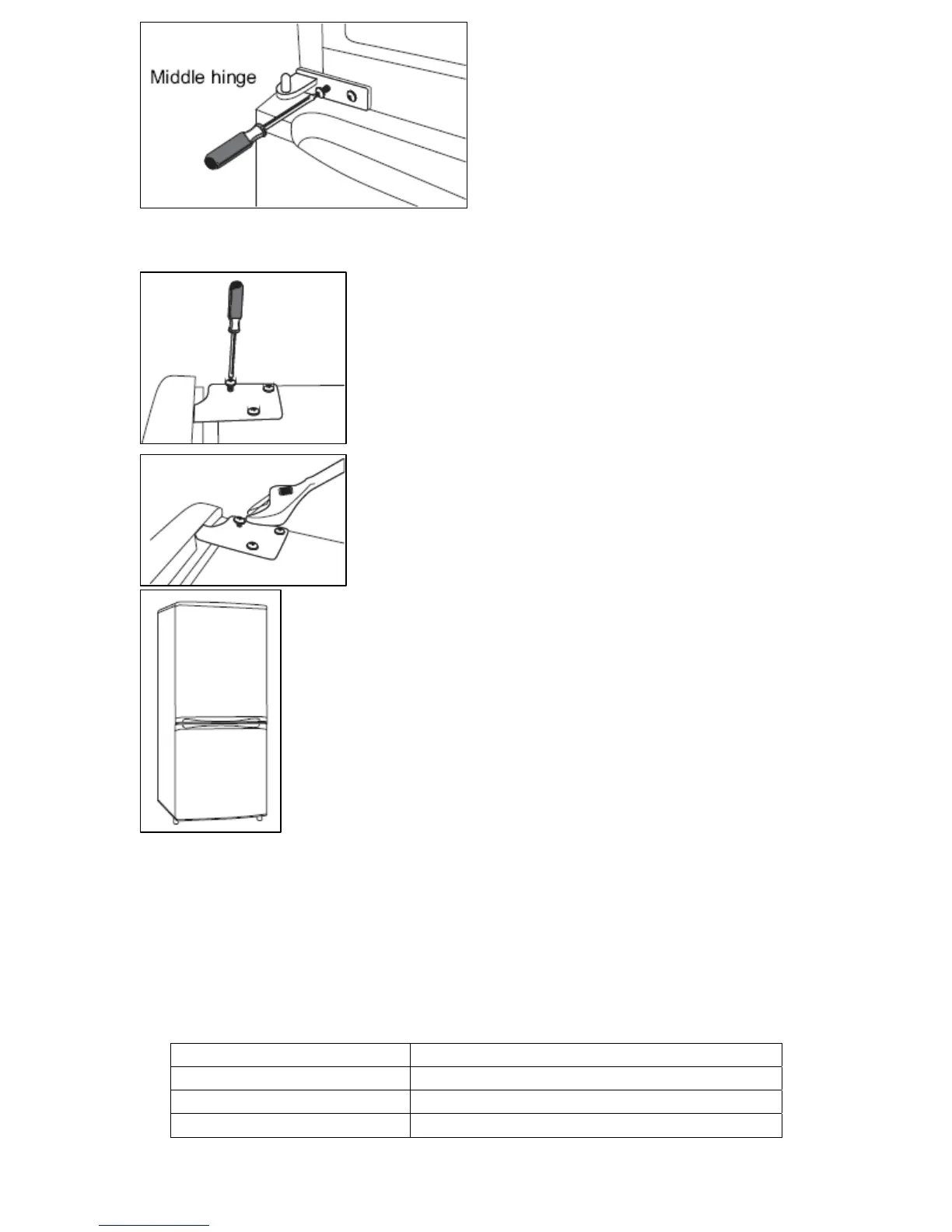 Middle hinge