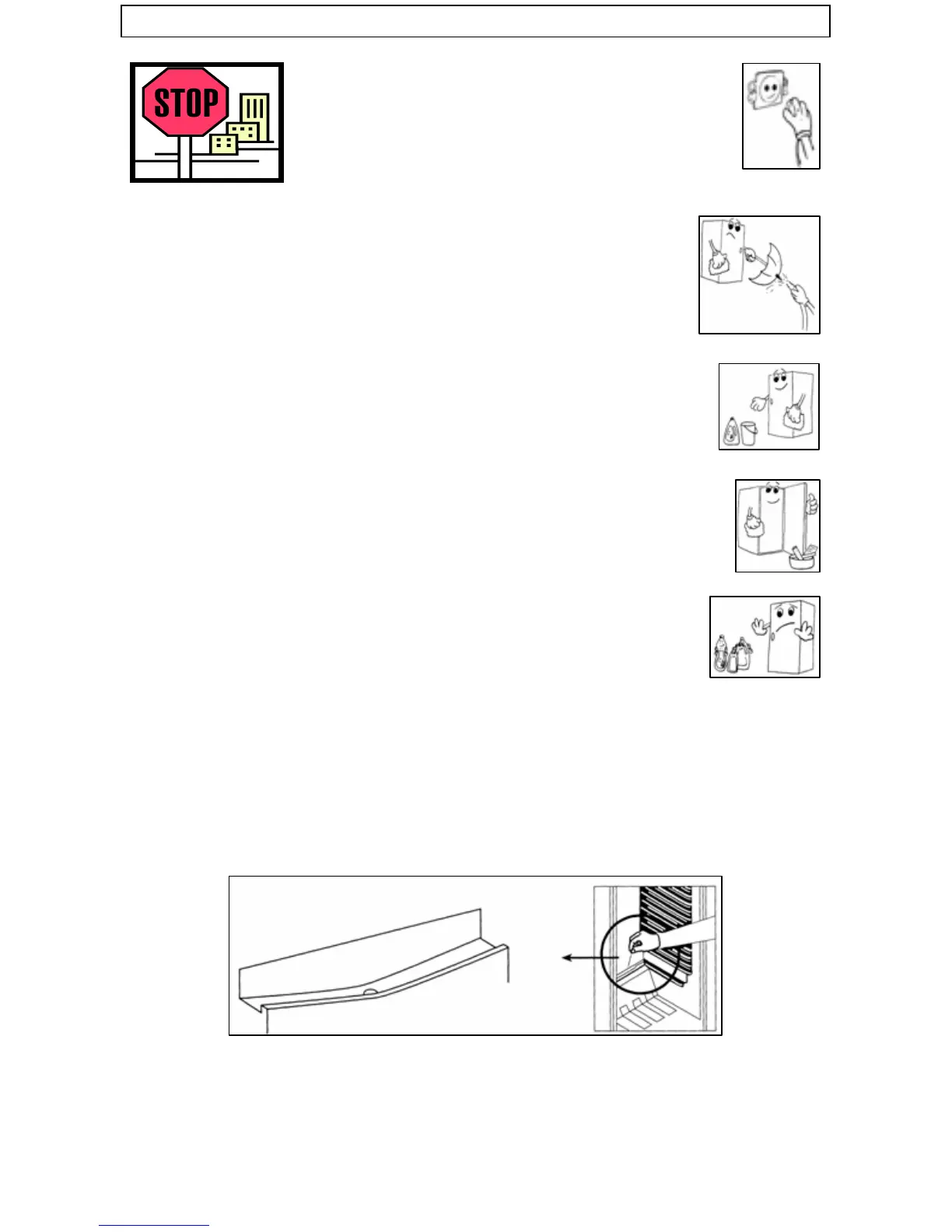 STOP