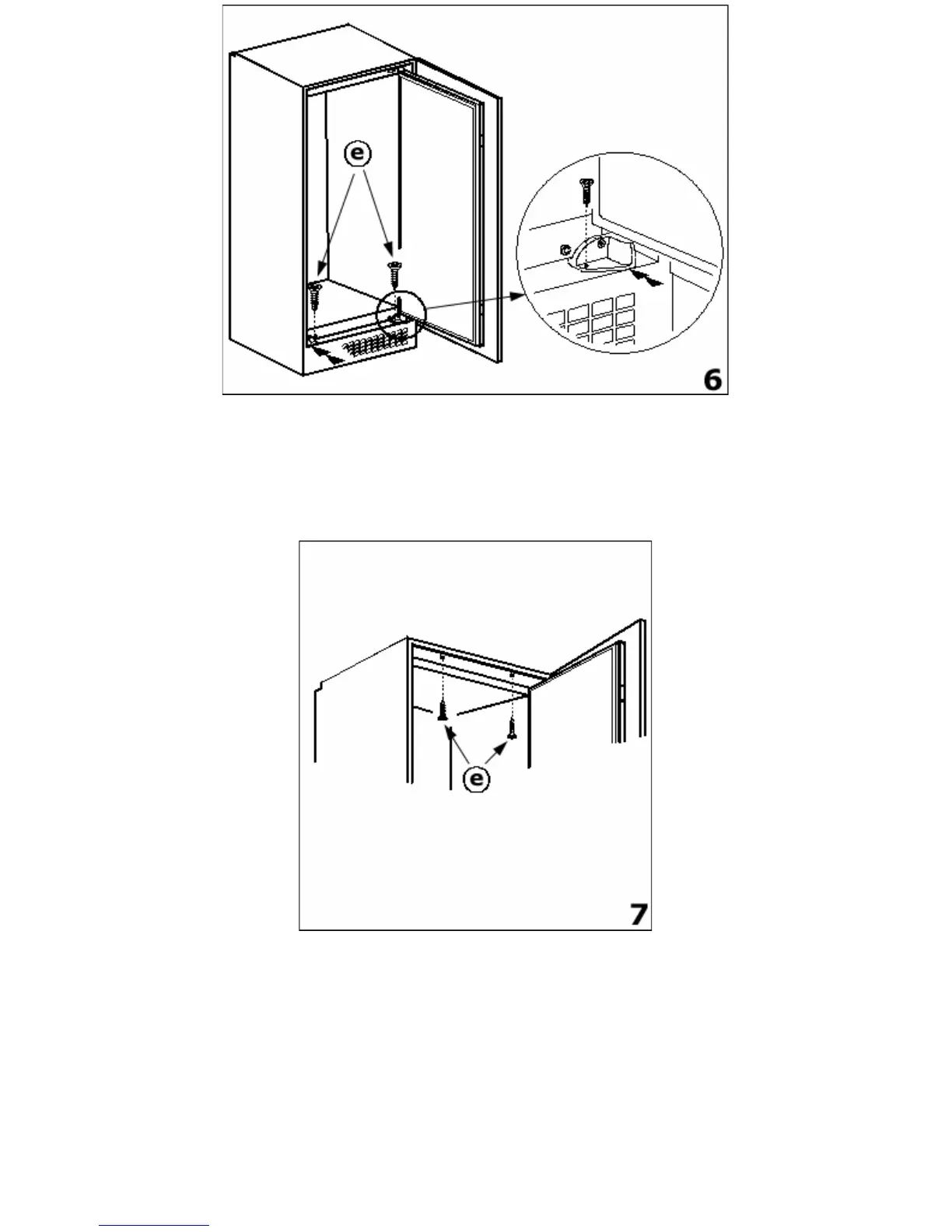 e

6

e

7