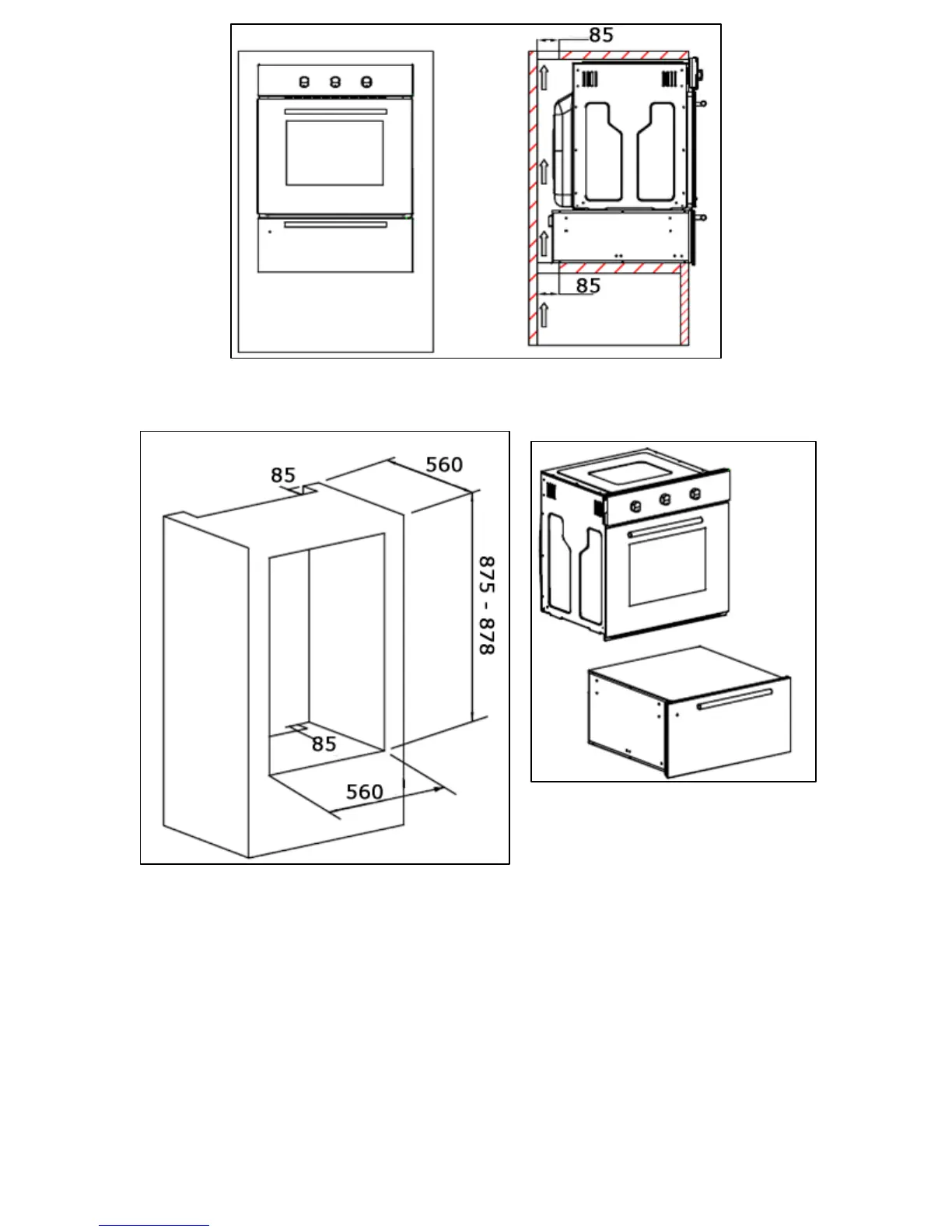 85

85

85

560

875 - 878

85

560