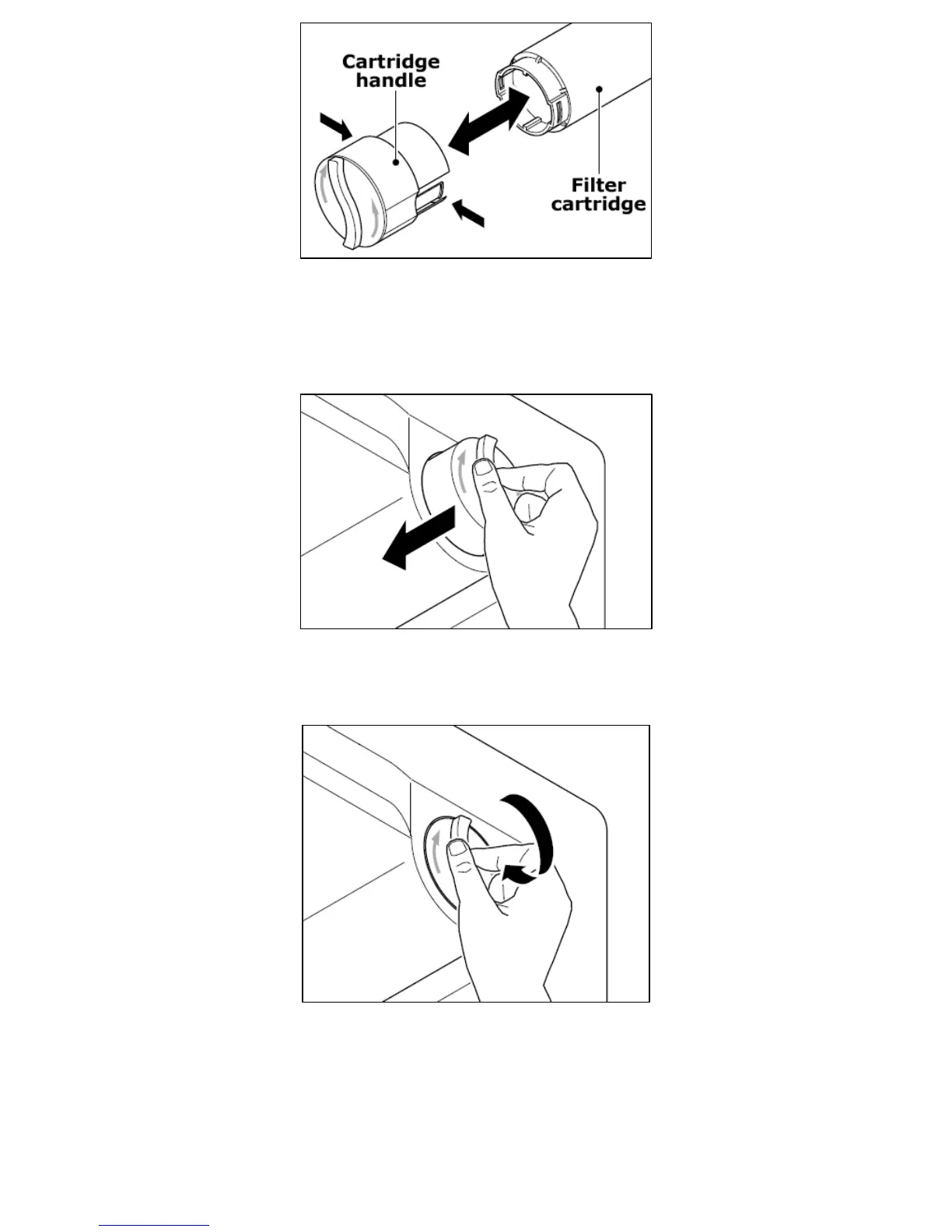 Cartridge handle

Filter cartridge