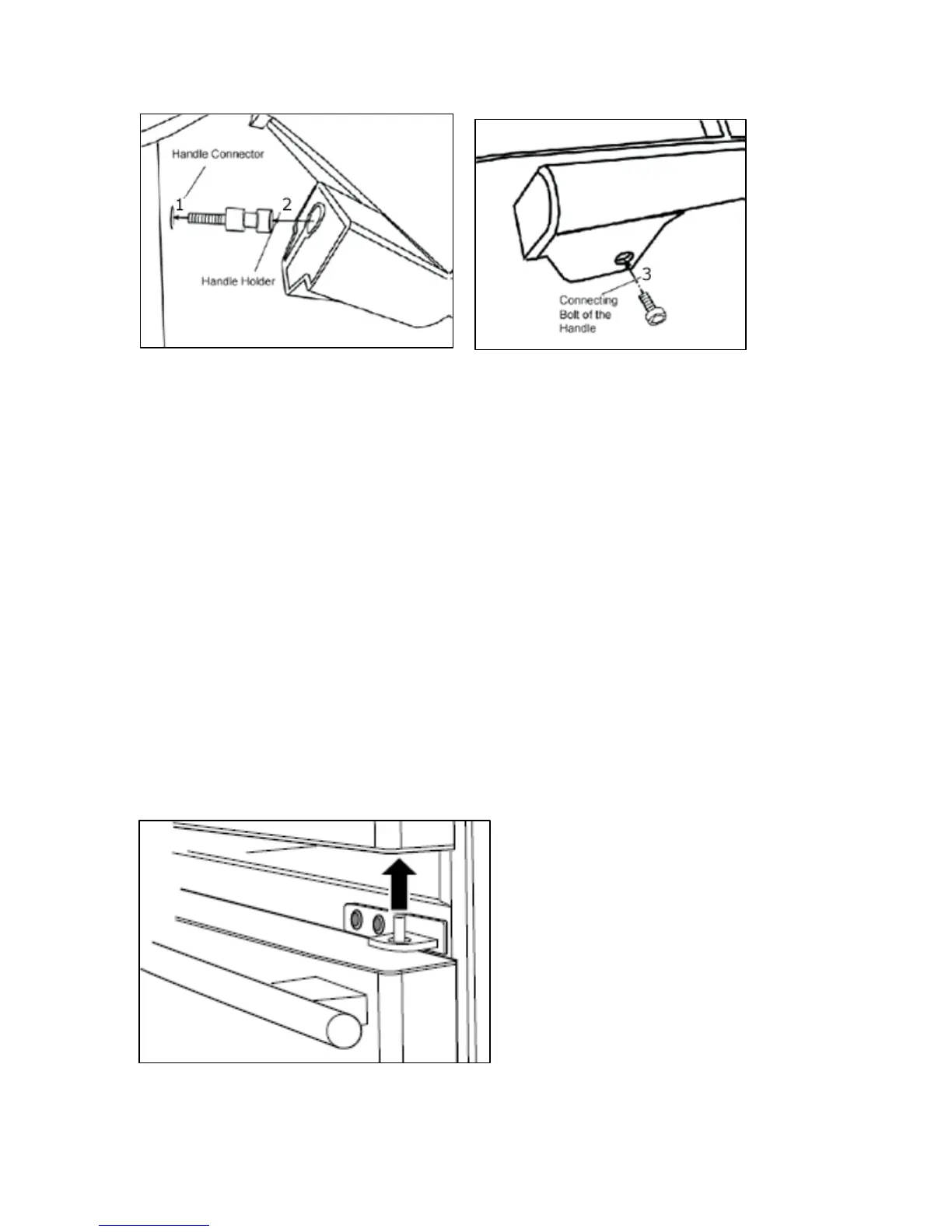 Handle Connector
1
2
Handle Holder

3
Connecting Bolt of the Handle