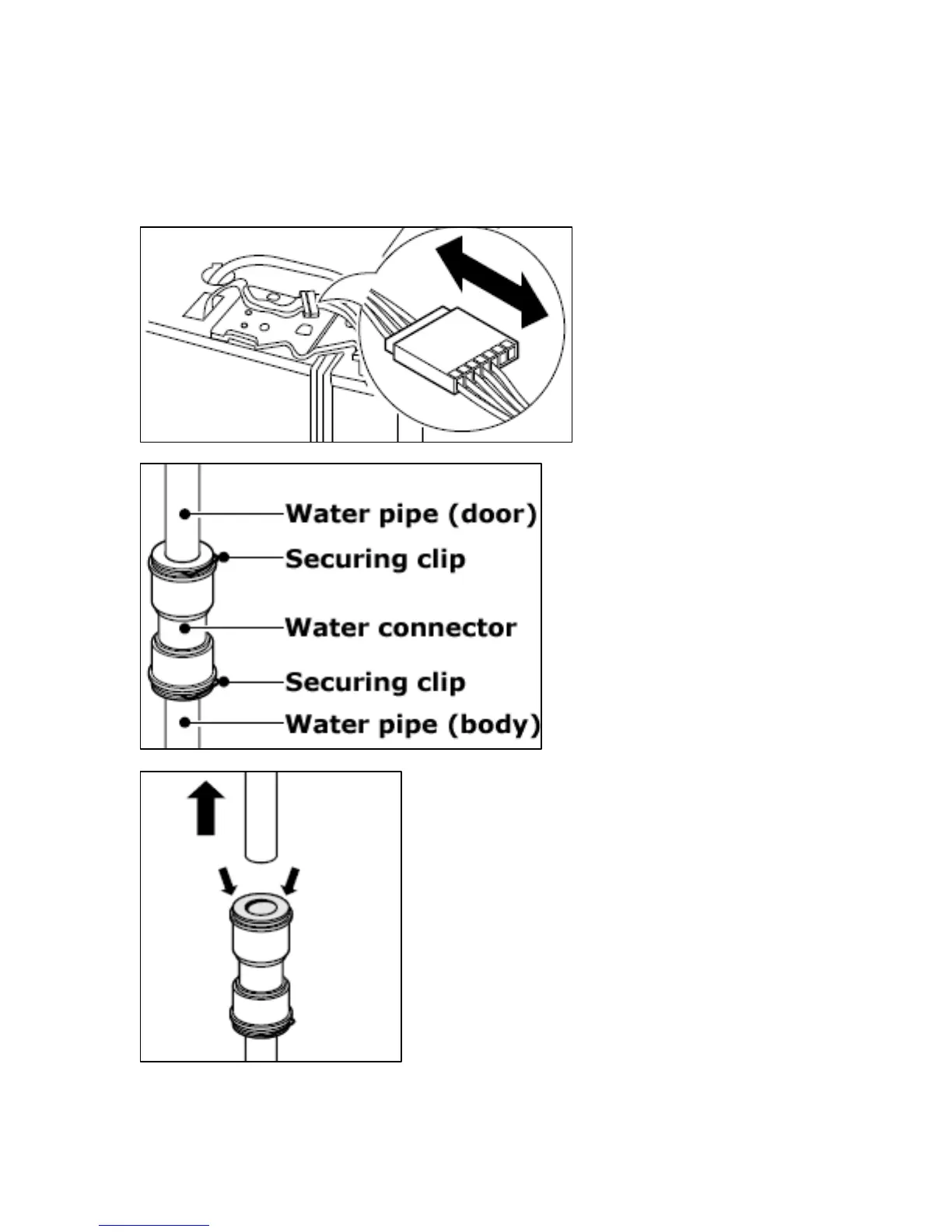 Water pipe (door)
Securing clip
Water connector
Securing clip
Water pipe (body)