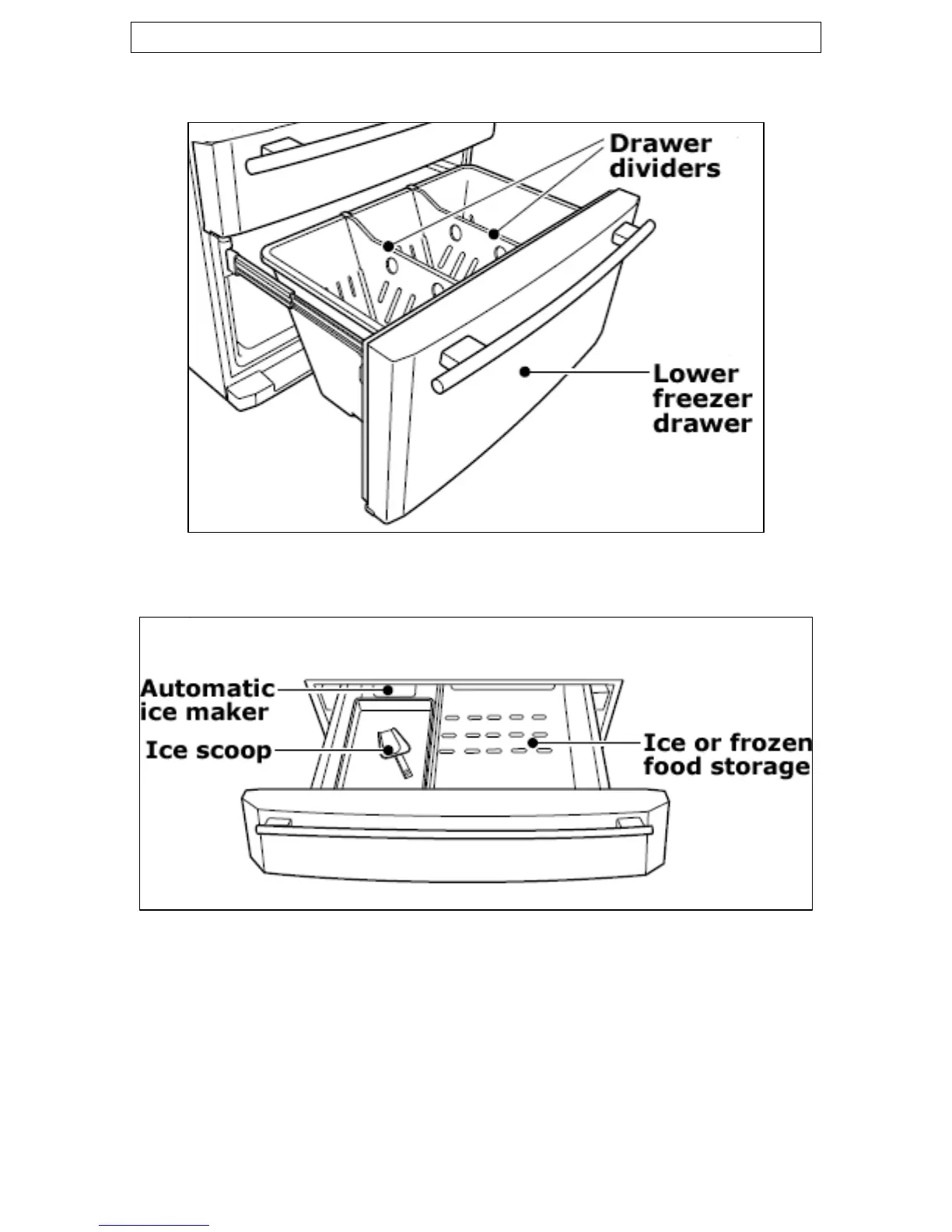 Drawer dividers

Lower freezer drawer

Automatic ice maker

Ice scoop

Ice or frozen food storage