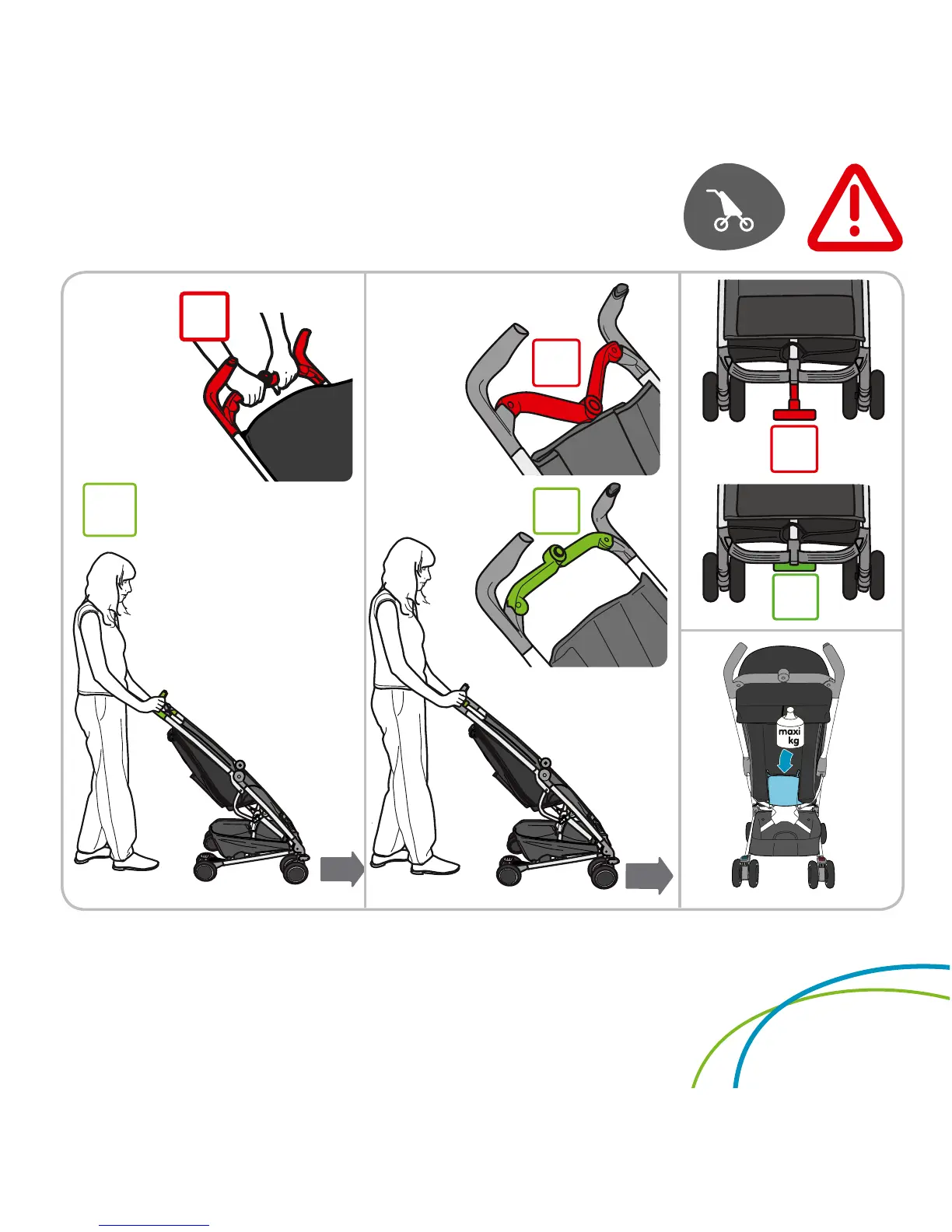 maxi
kg