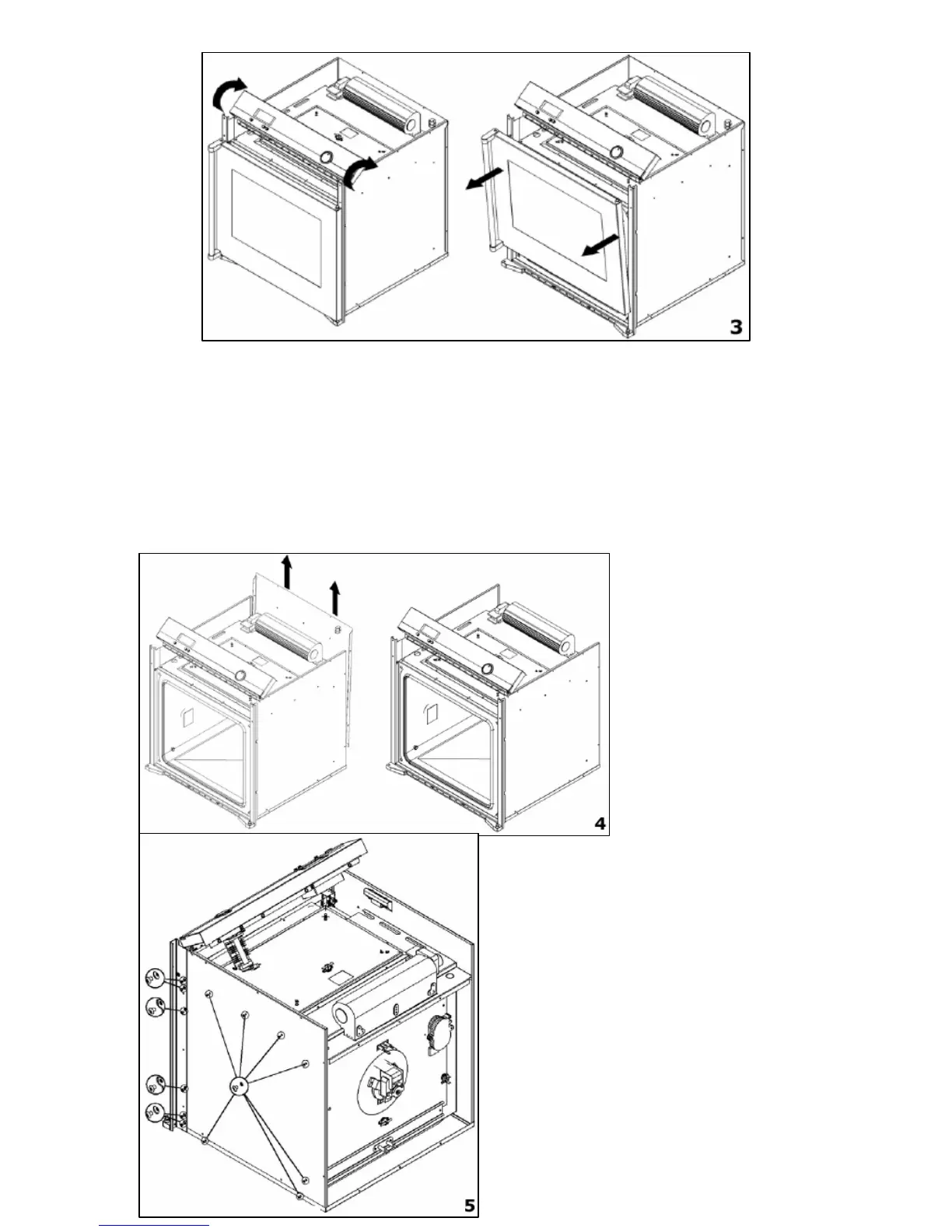 3

4

5