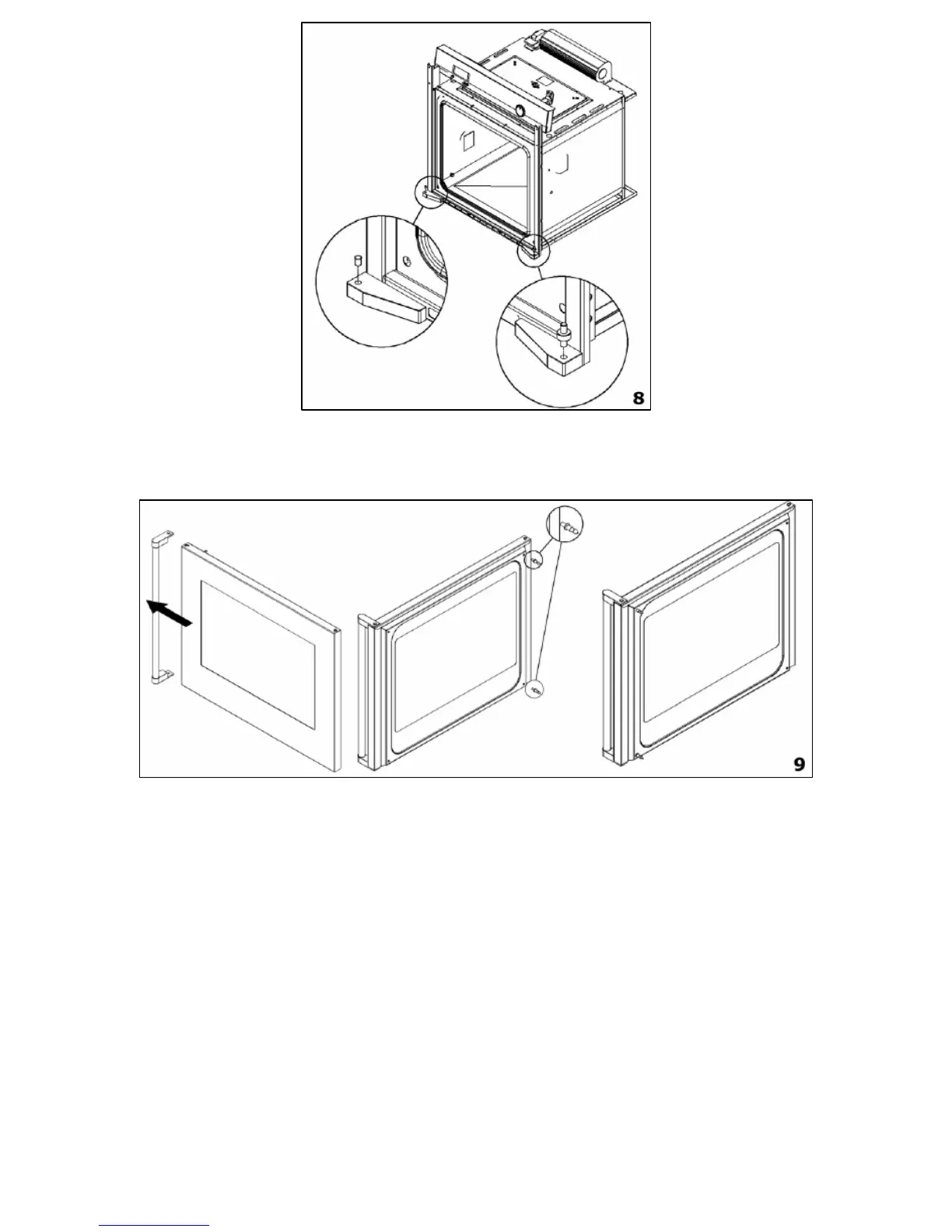 8

9