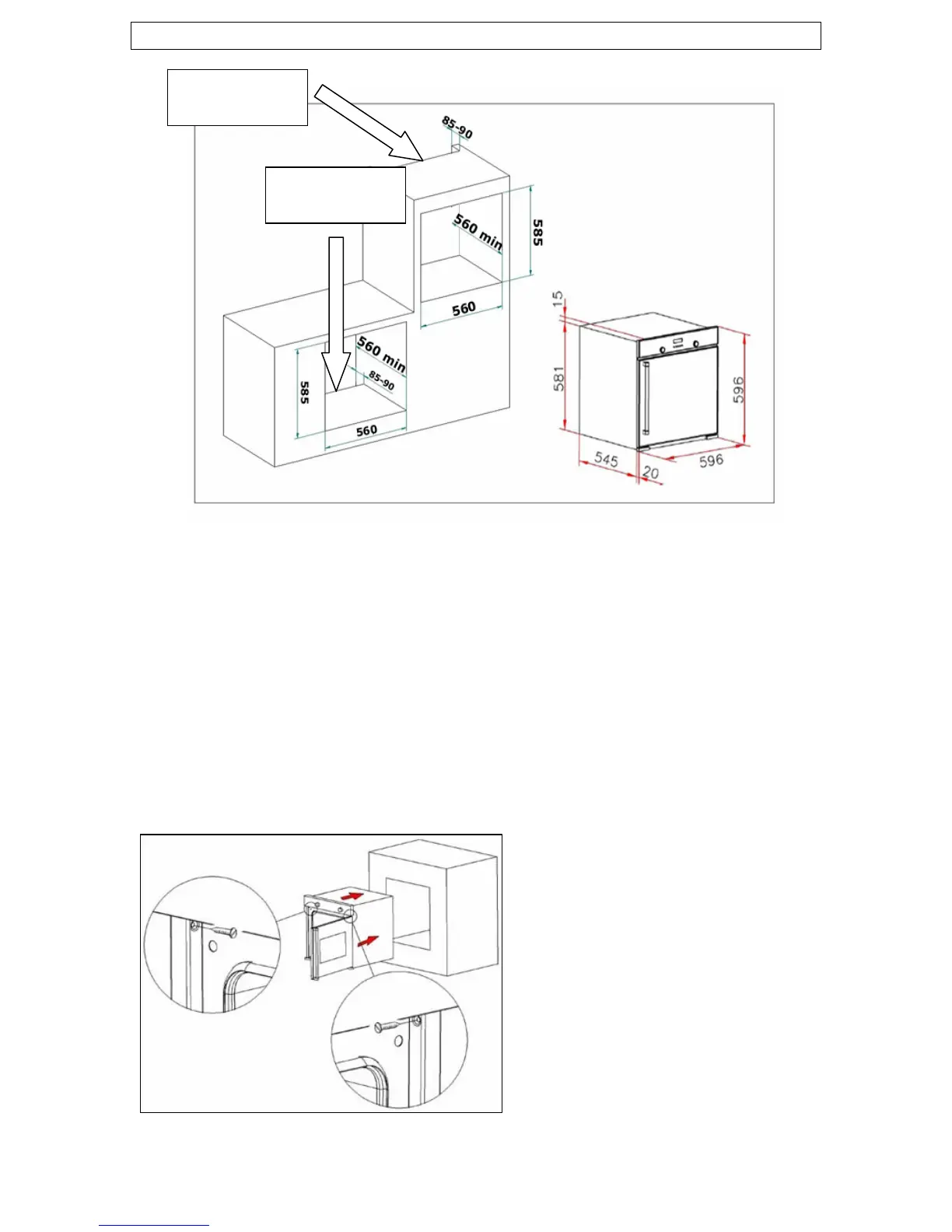 85-90

560 min

585

560

560 min

85-90

585

560

15

581

596

545

20

596