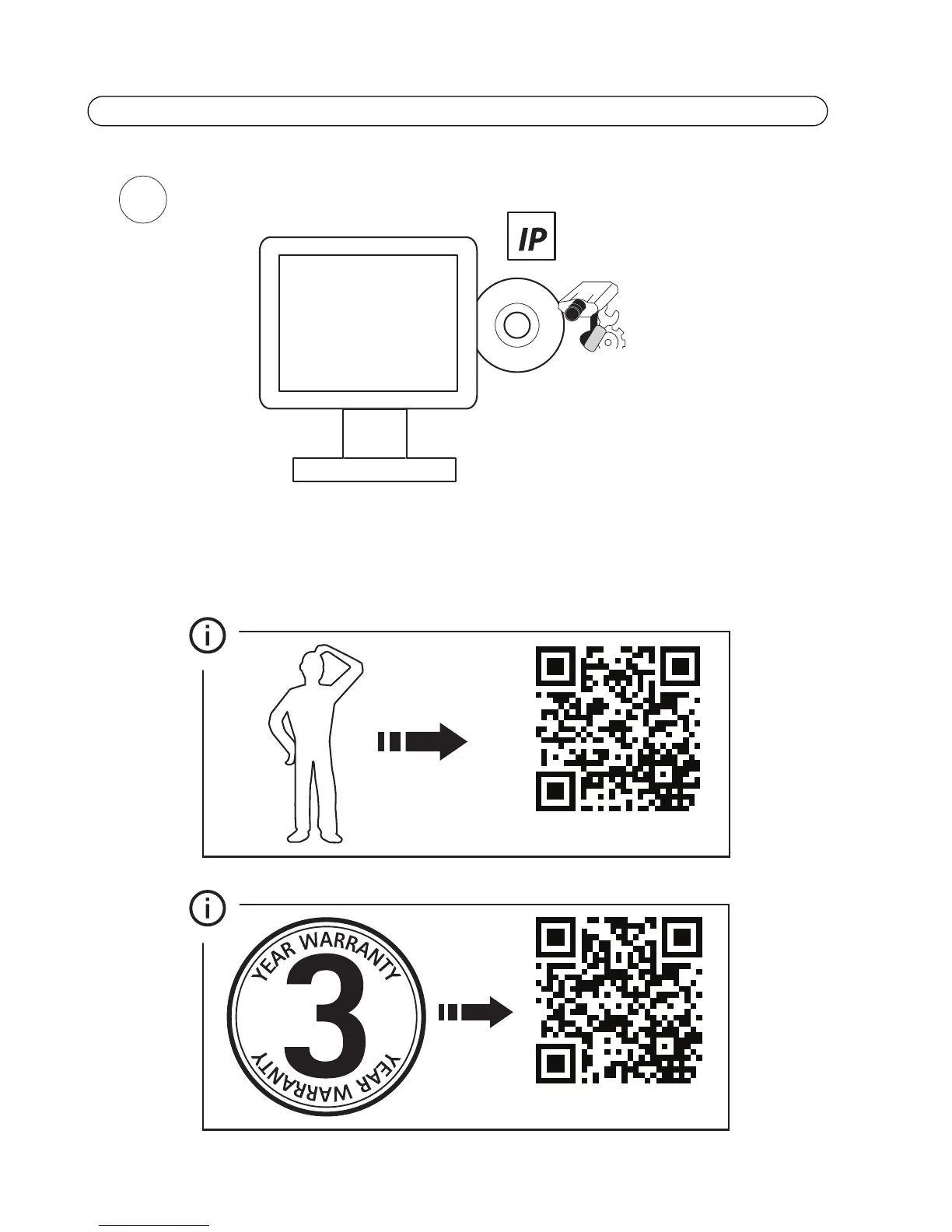 IP

YEAR WARRANTY
3
YEAR WARRANTY