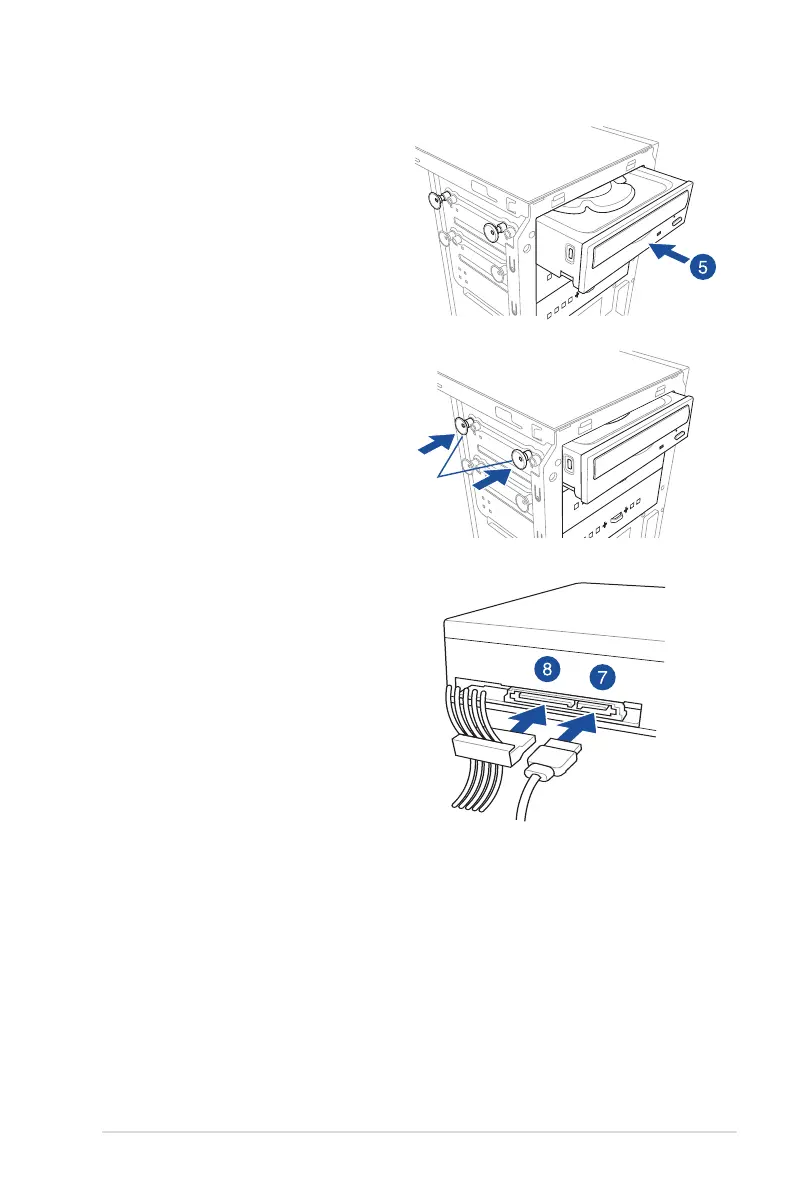 5

8

7