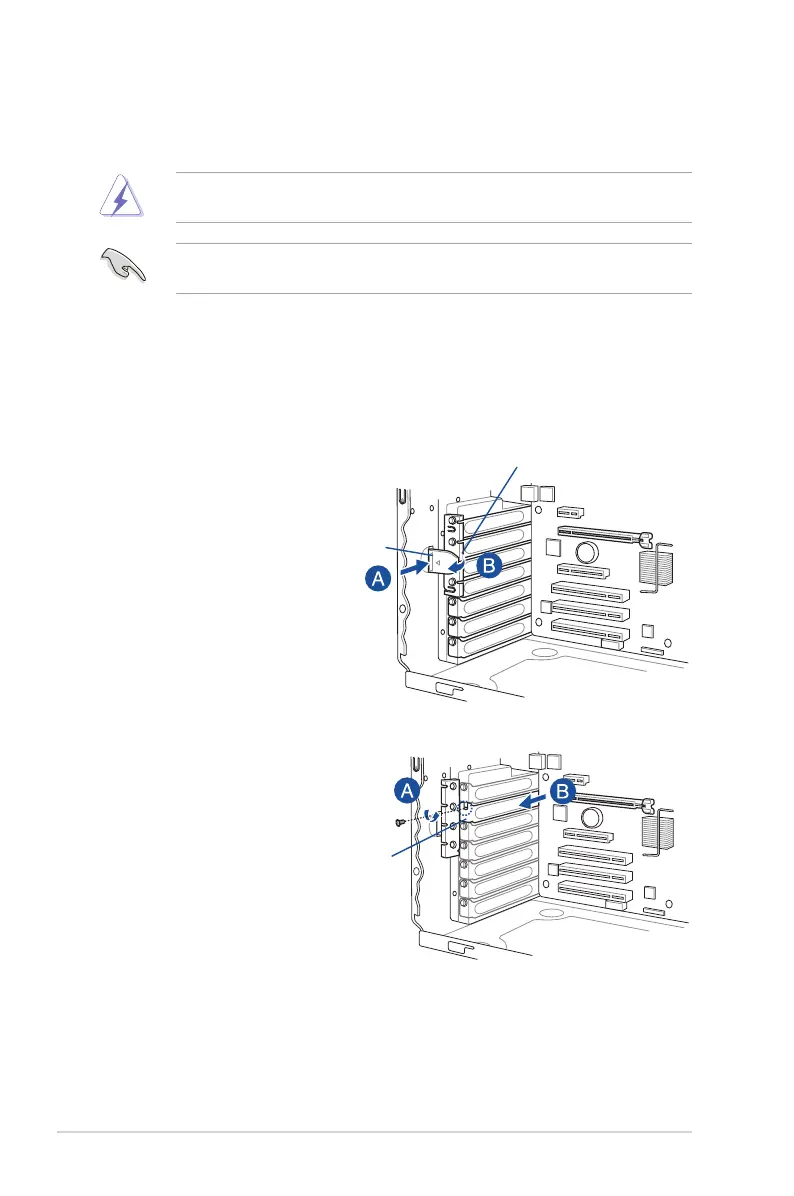 A

B

A

B