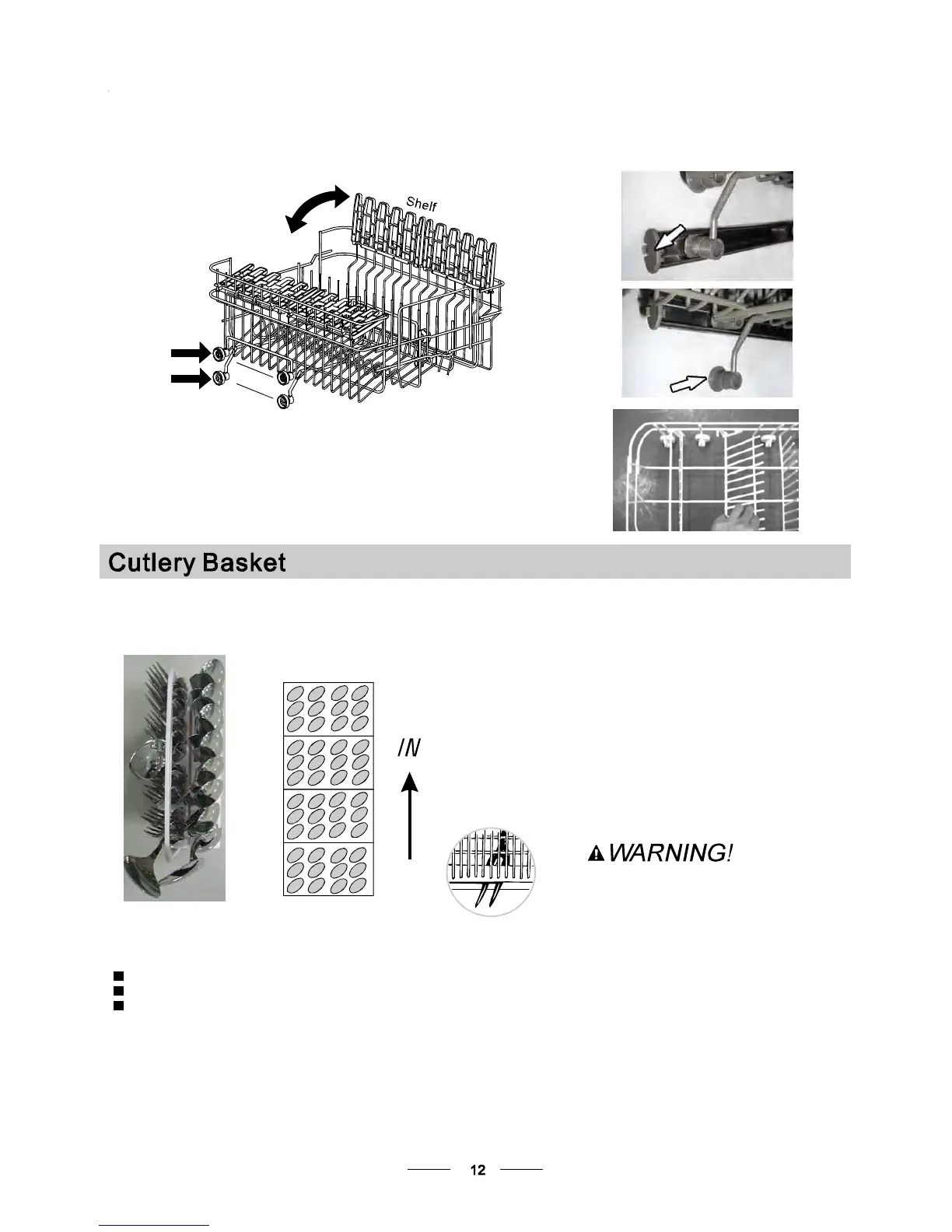 Shelf

Cutlery Basket

IN

WARNING!

12