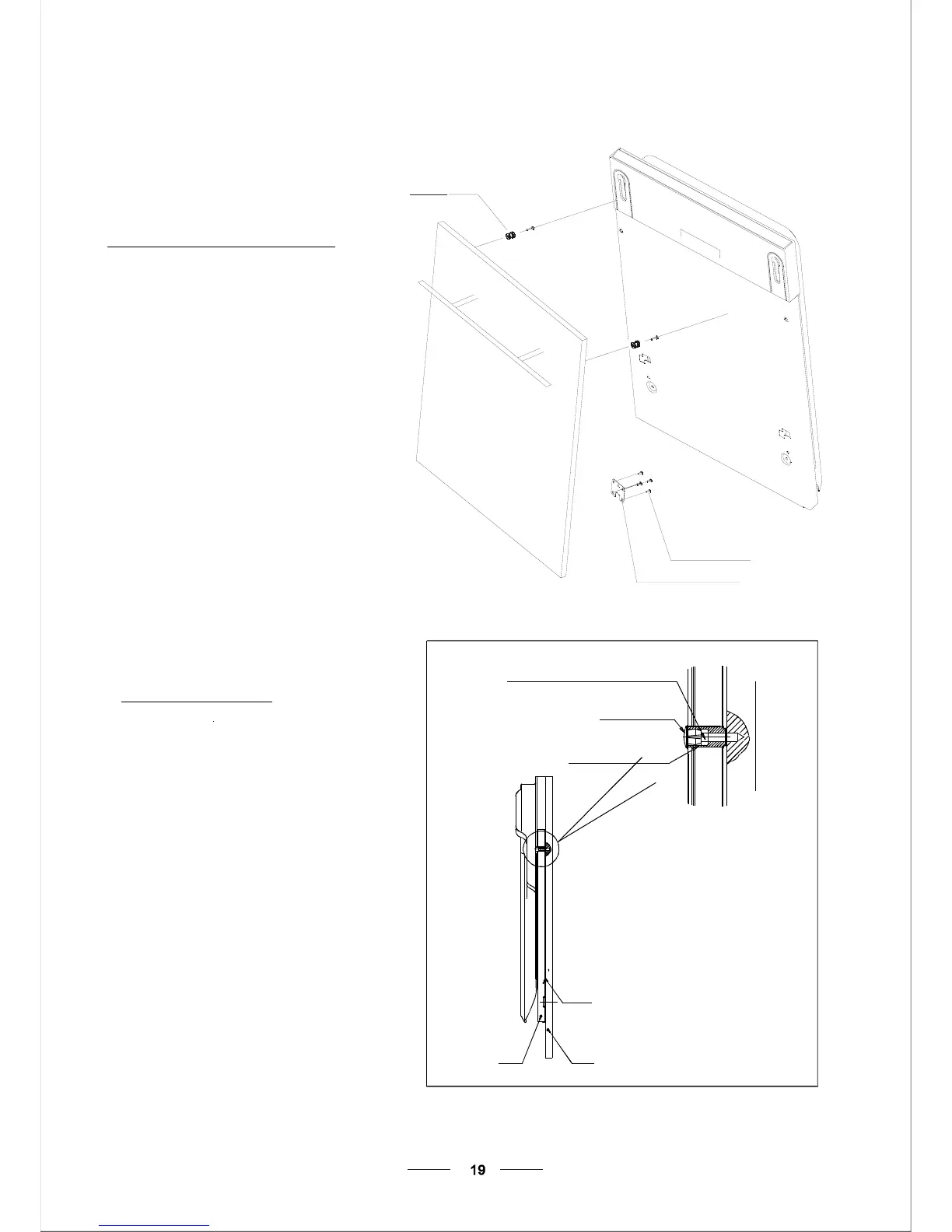 19