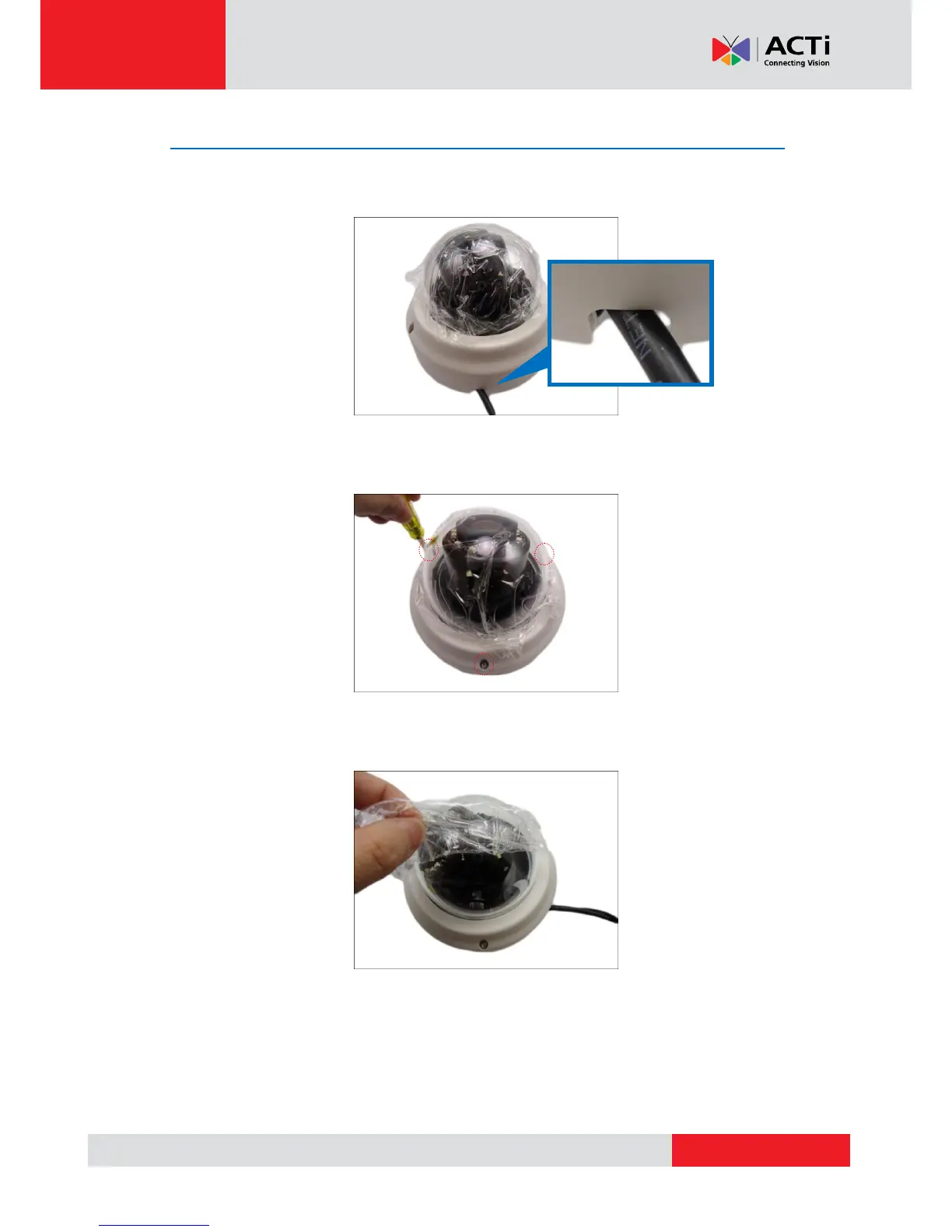 ACTi
Connecting Vision