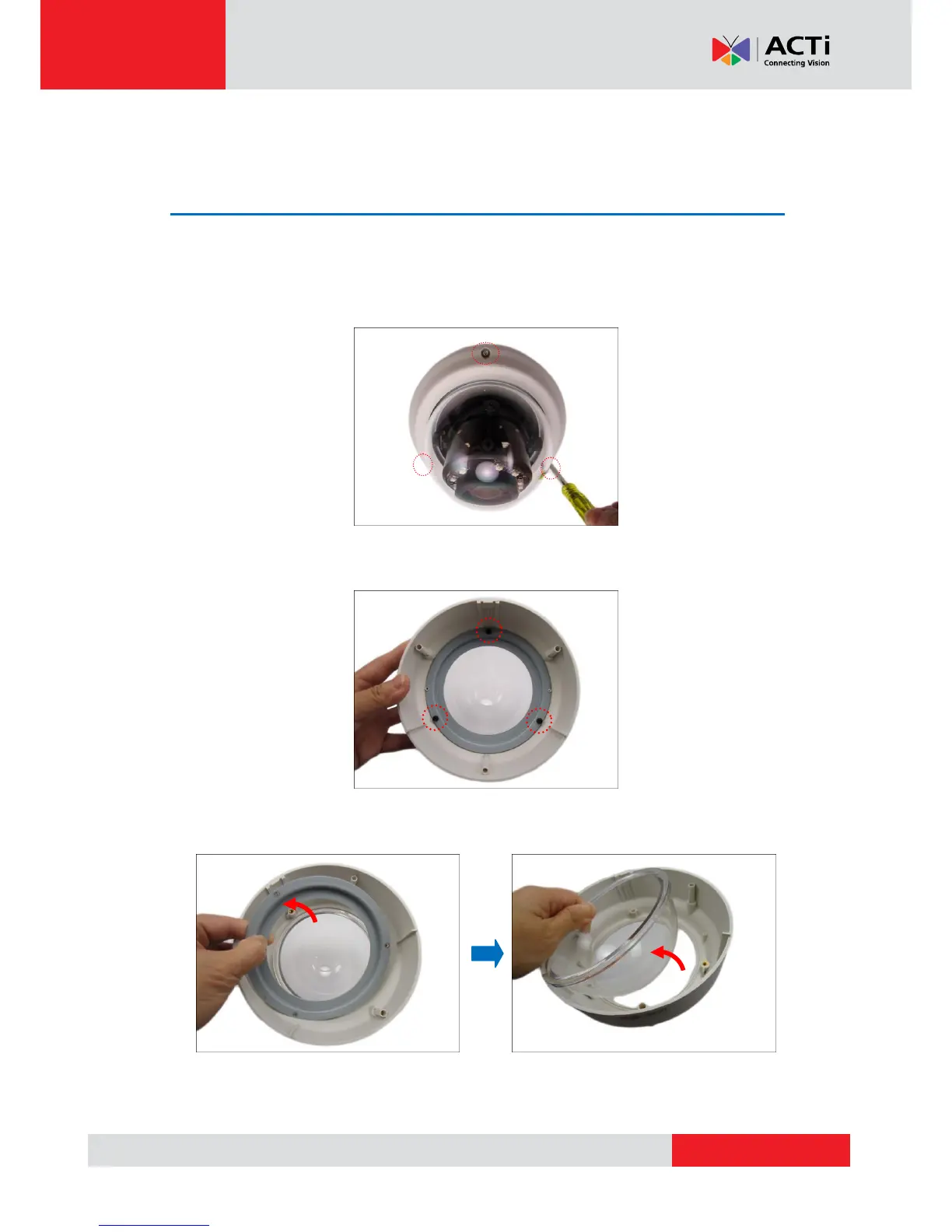 ACTi
Connecting Vision