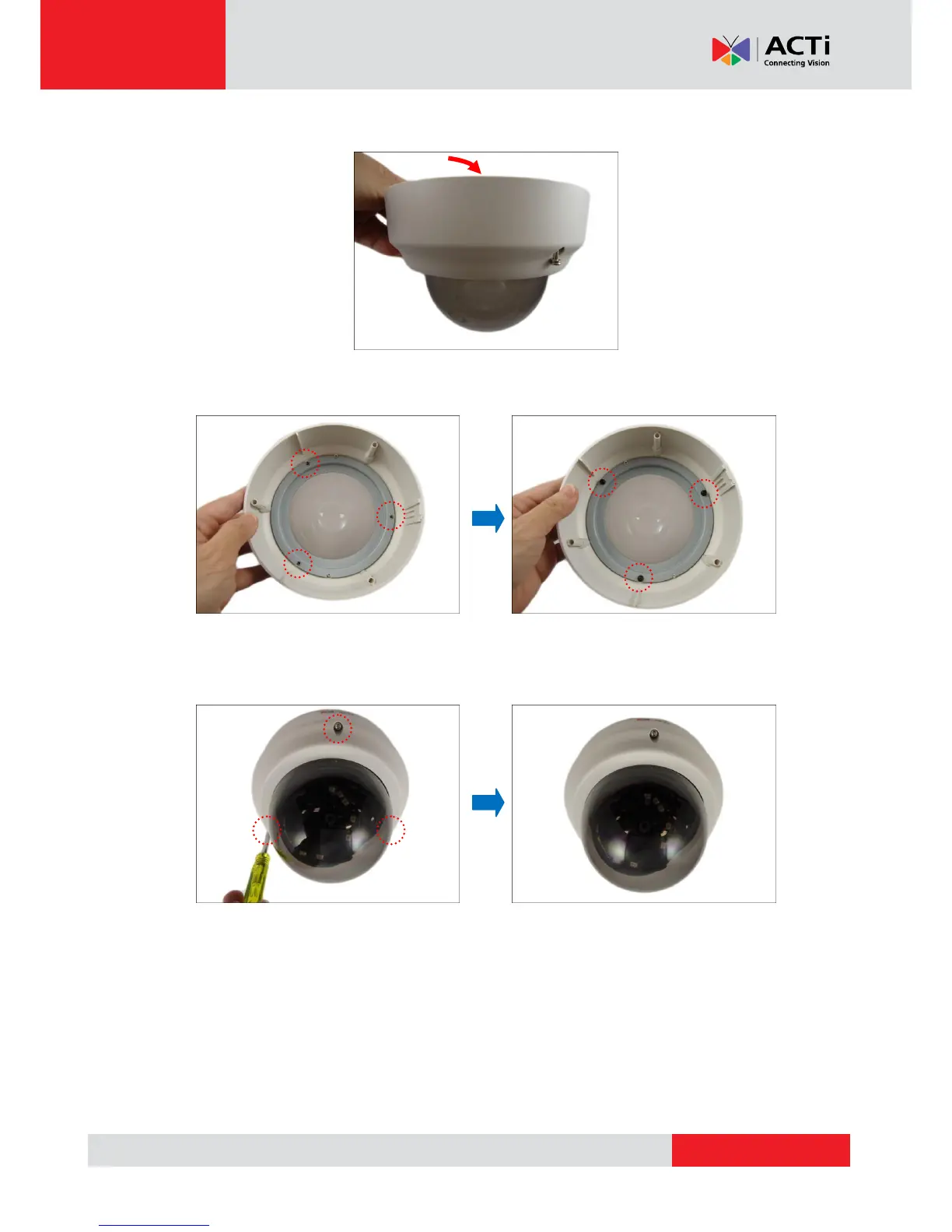 ACTi
Connecting Vision