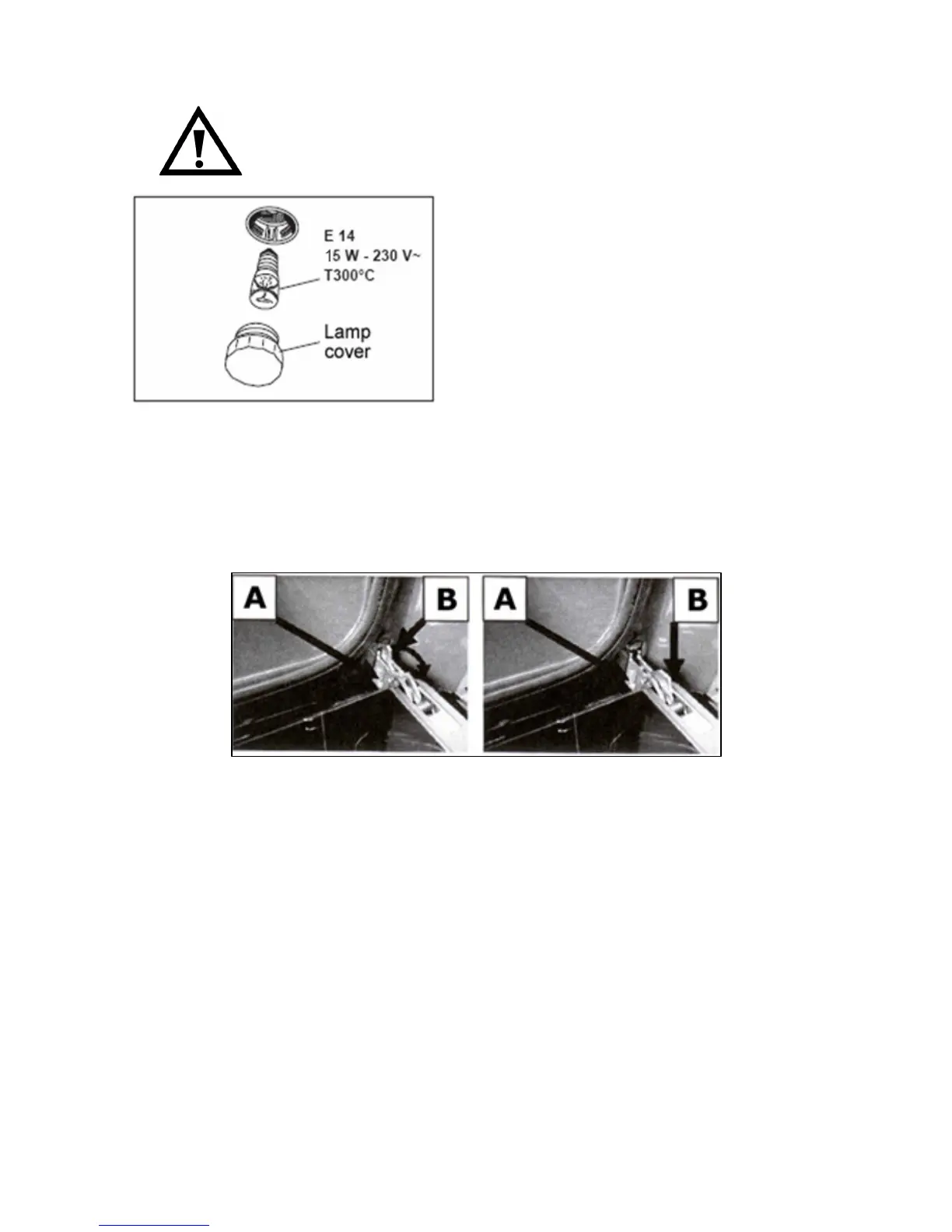 E 14
15 W - 230 V~
T300°C

Lamp cover

A

B

A

B