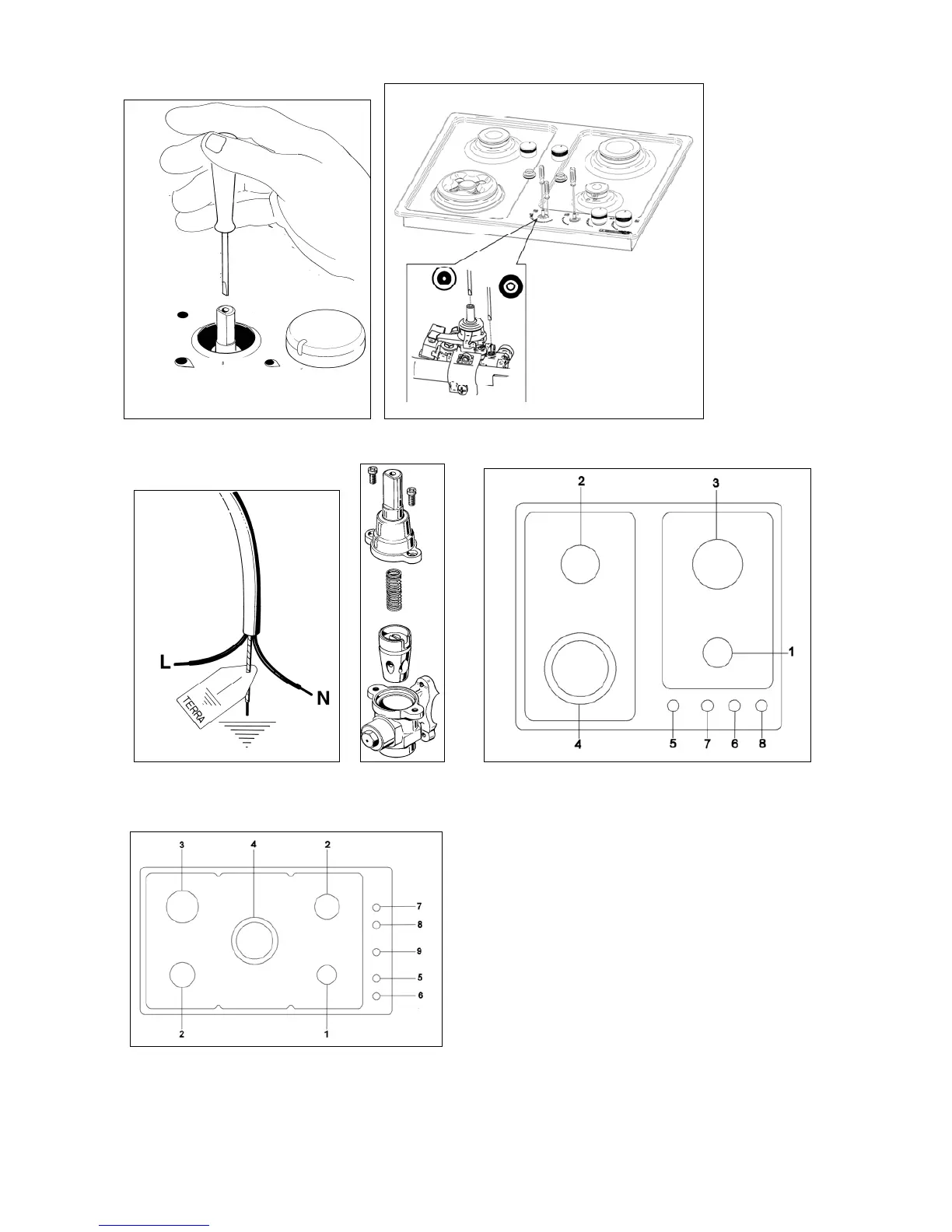 L

TERRA

N

2

3

1

4

5

7

6

8

3

4

2

7

8

9

5

6

2

1