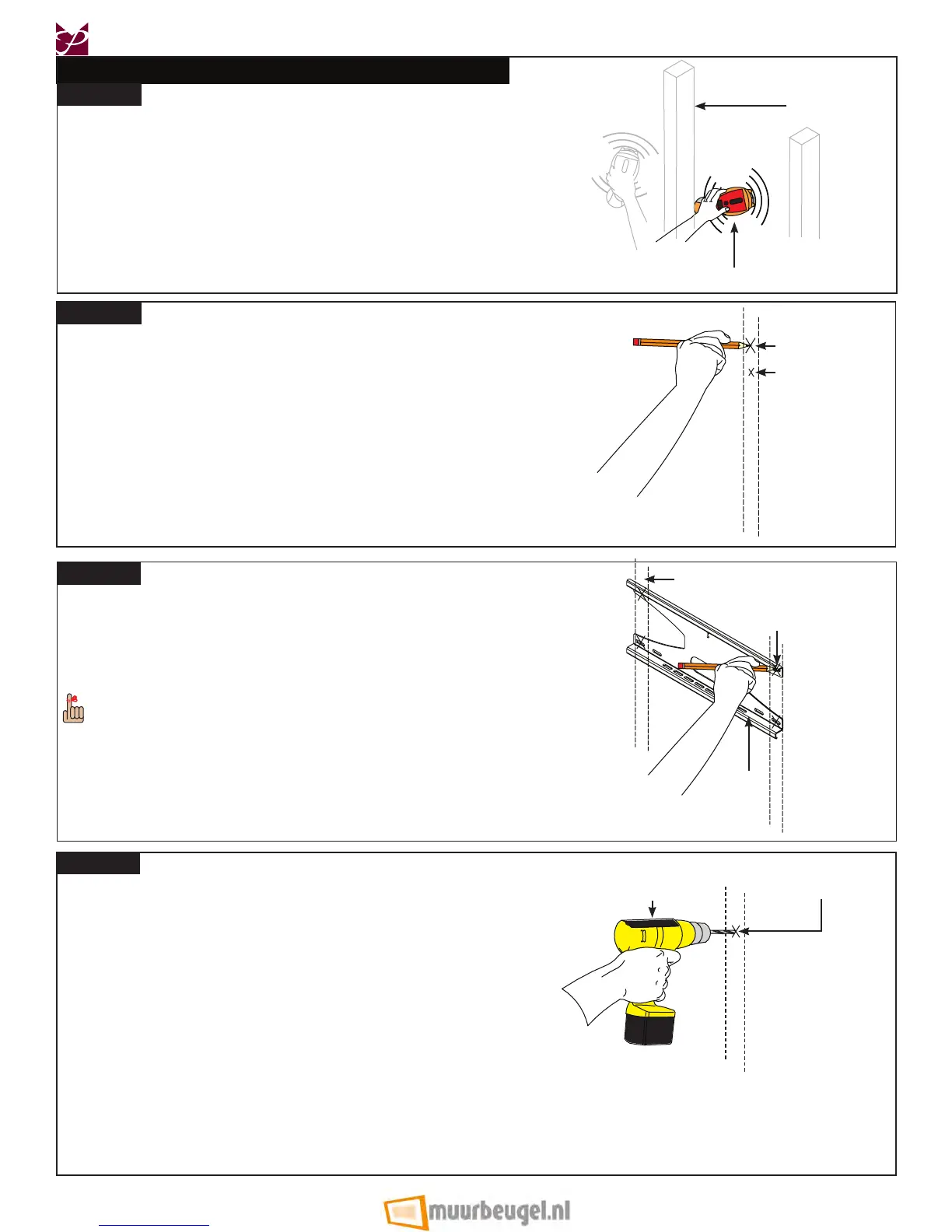 muurbeugel.nl