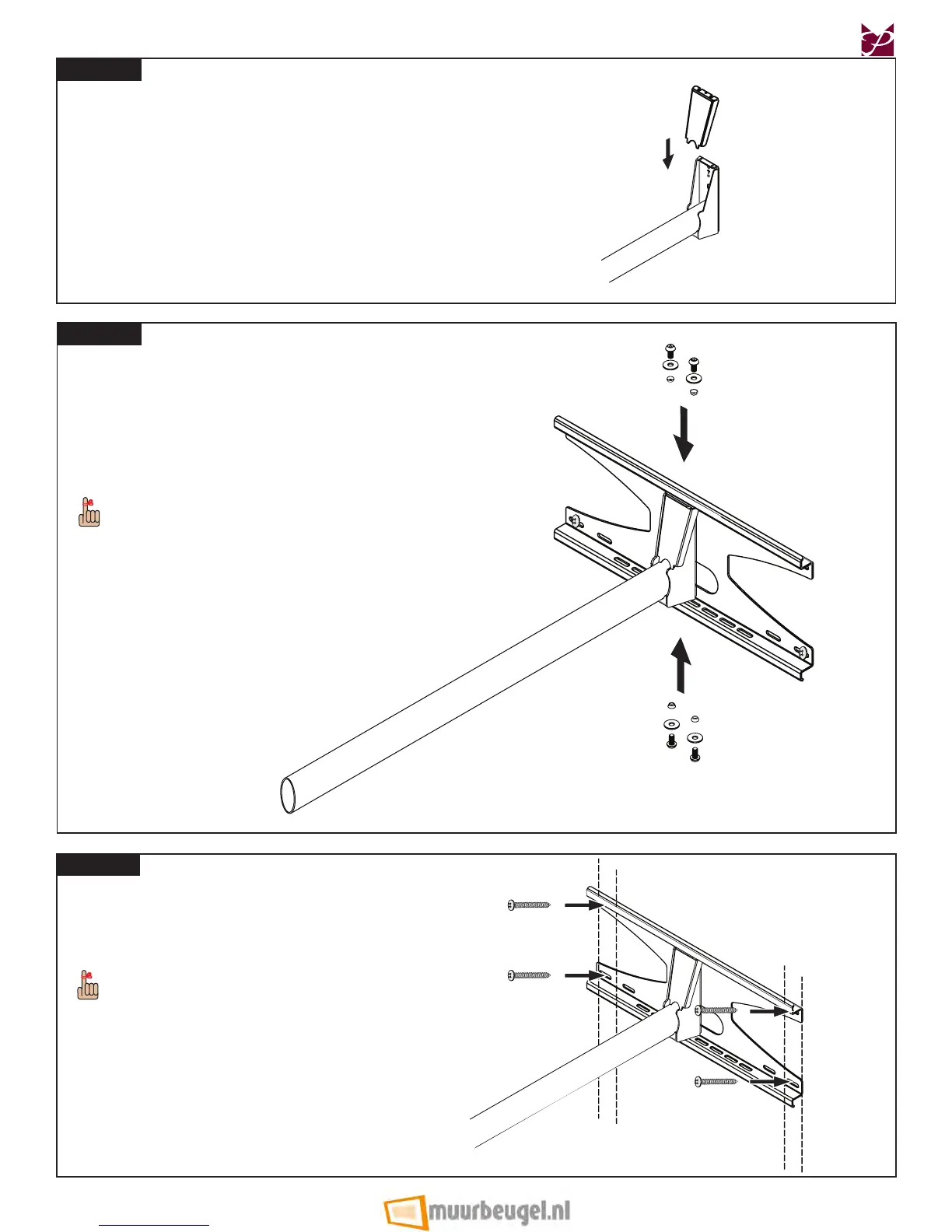 muurbeugel.nl