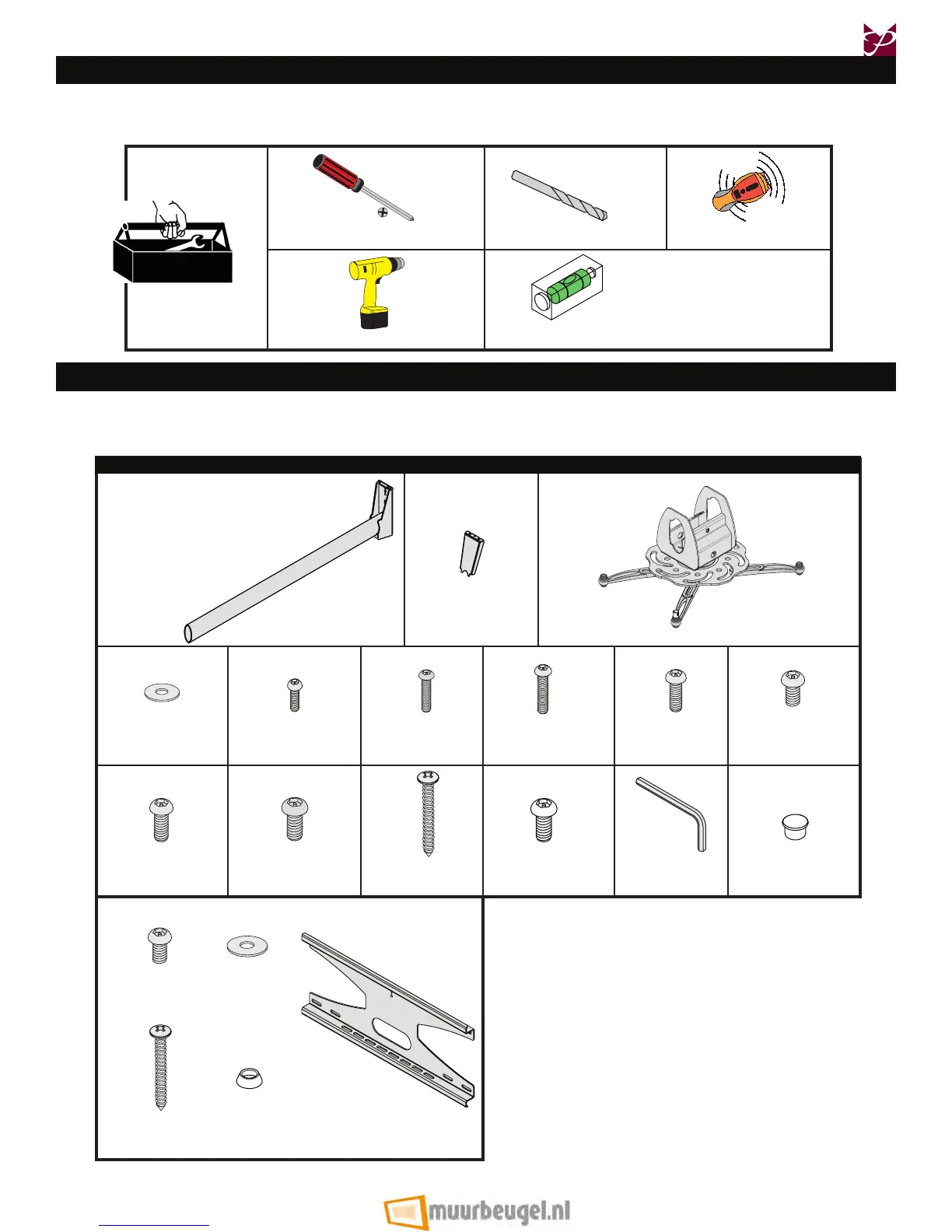 muurbeugel.nl