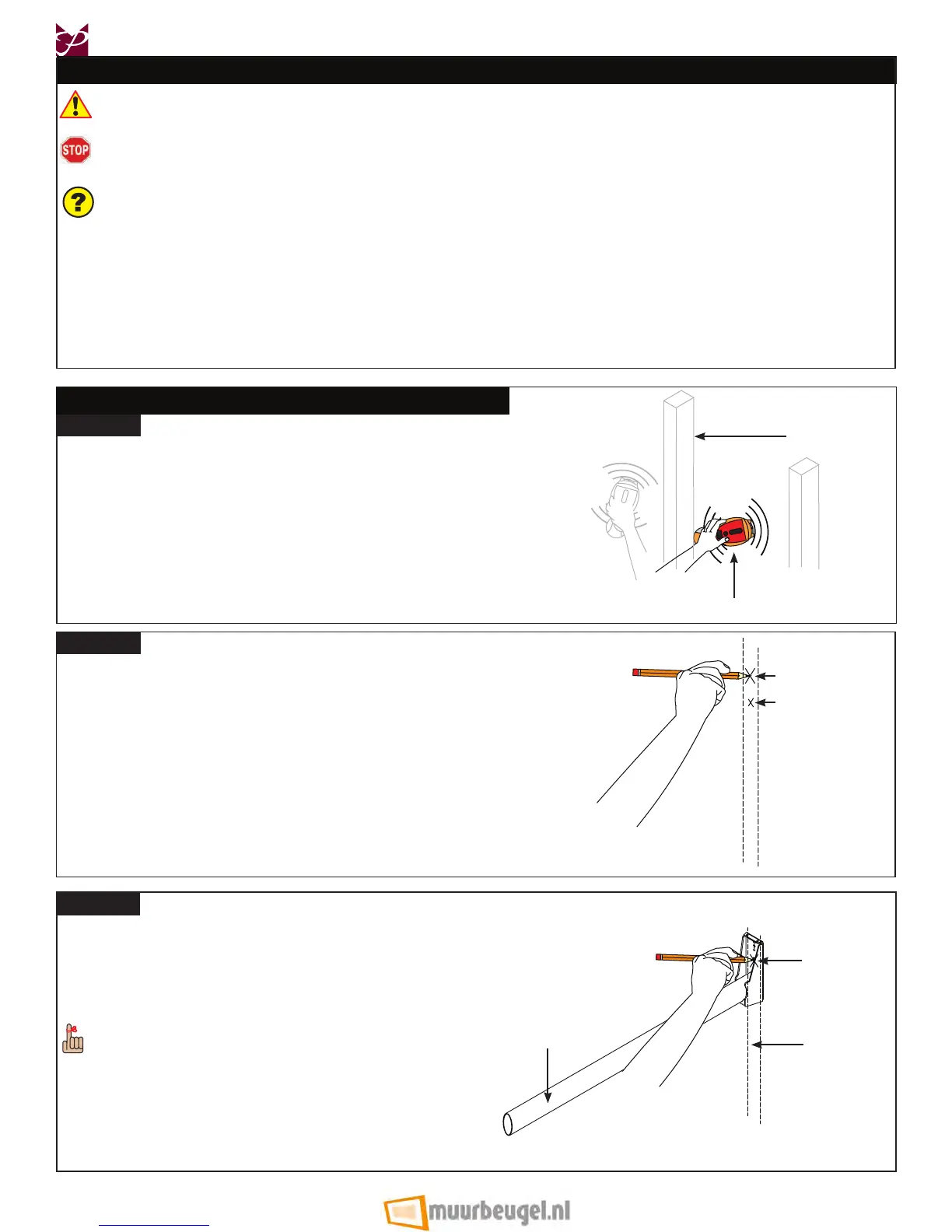 STOP

?

X

X

muurbeugel.nl