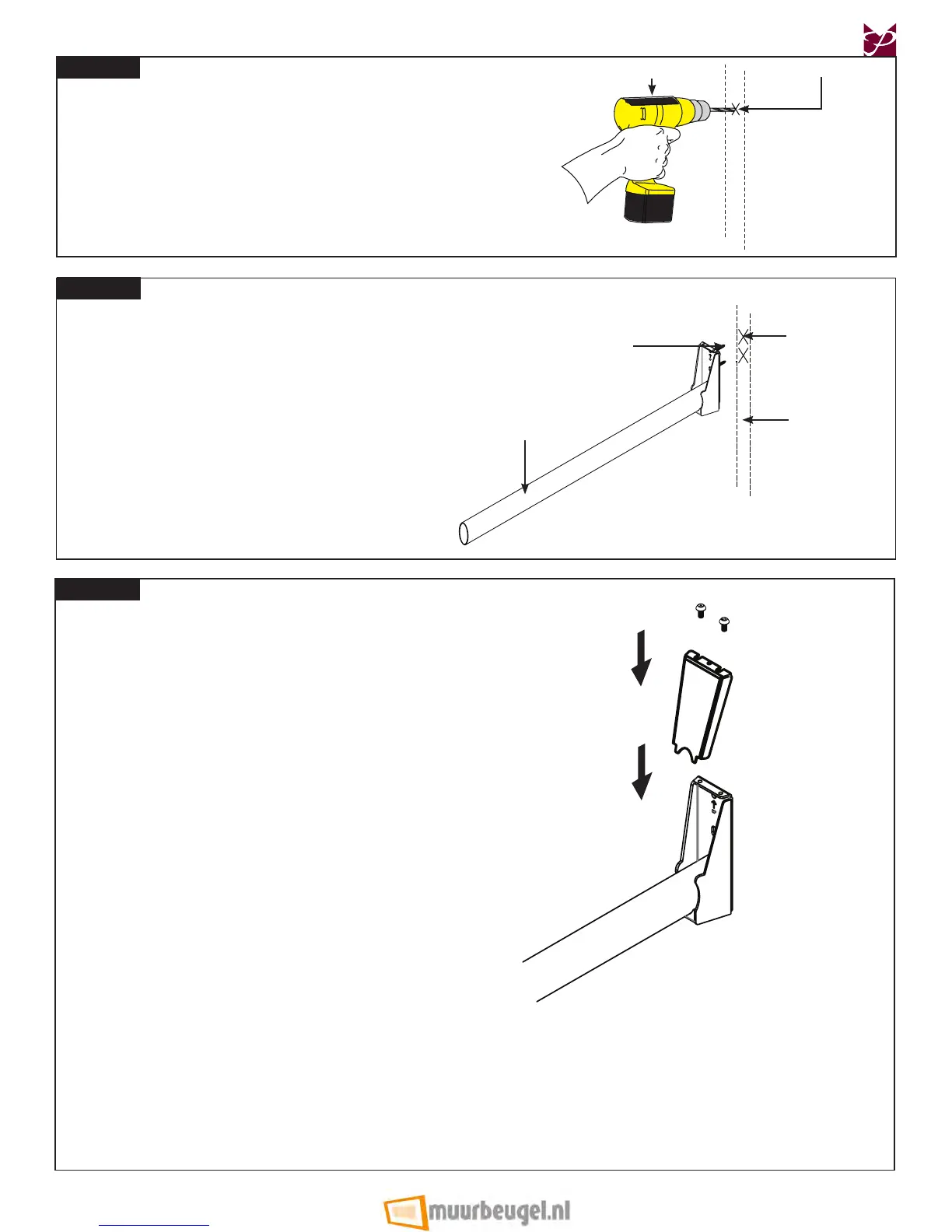 muurbeugel.nl