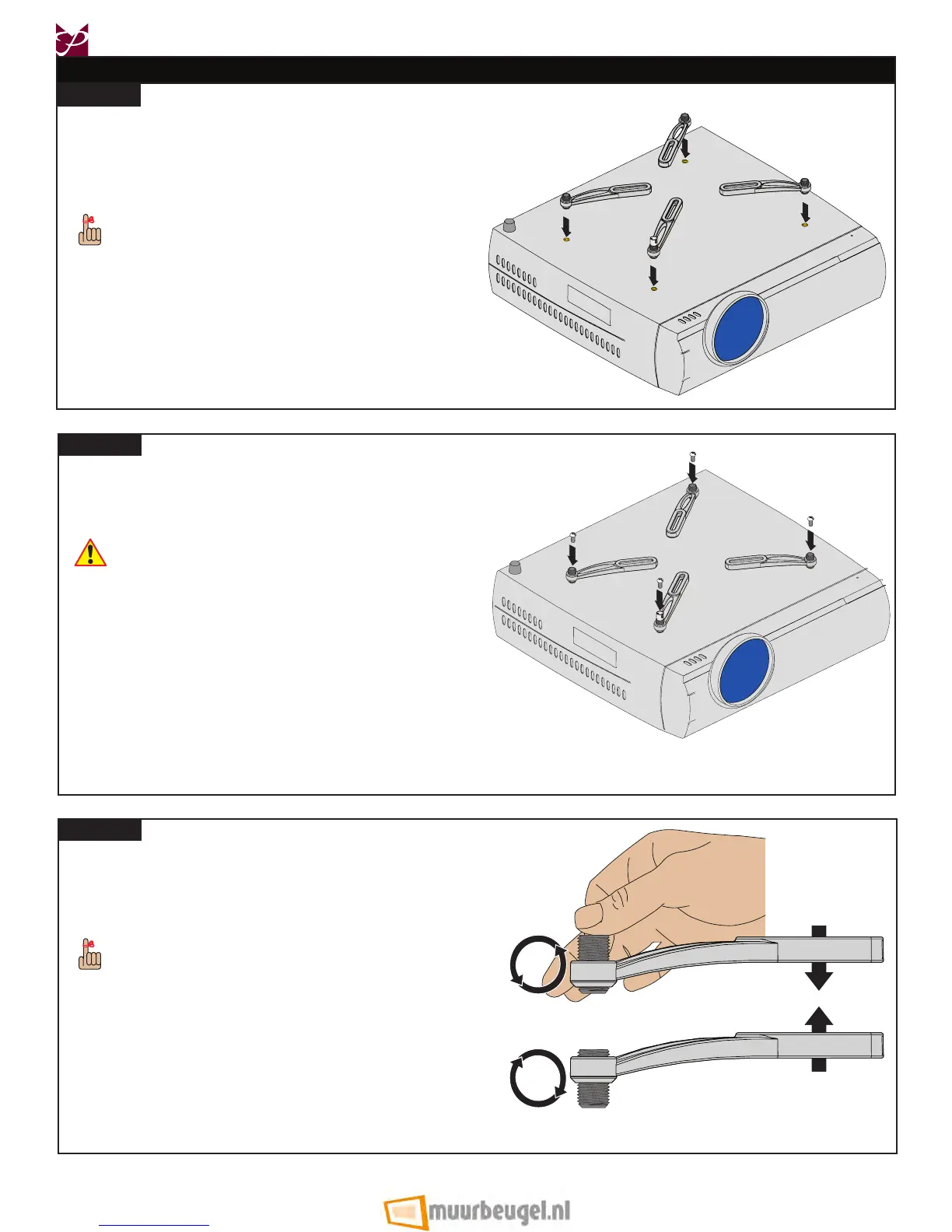 muurbeugel.nl