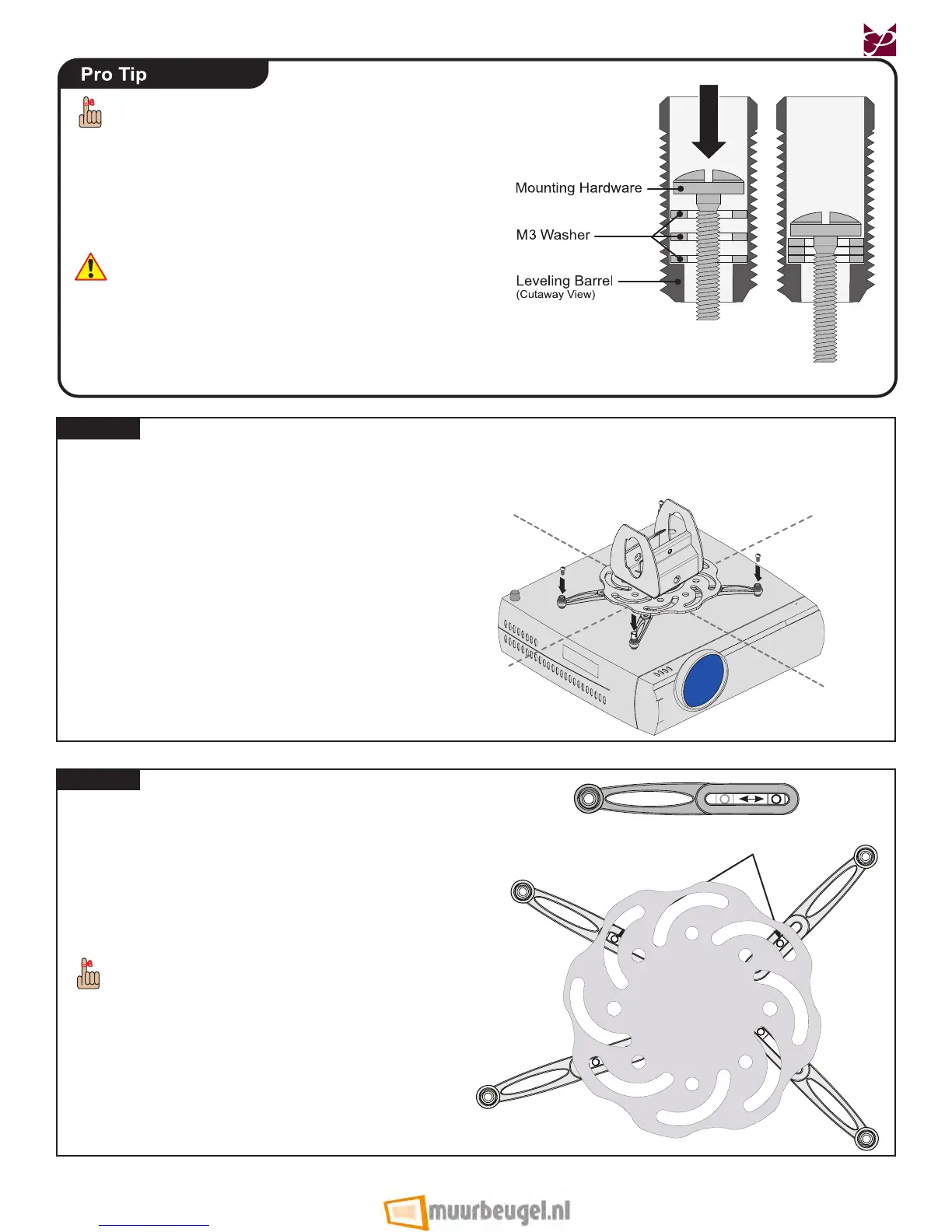 Pro Tip

Mounting Hardware

M3 Washer

Leveling Barrel
(Cutaway View)

muurbeugel.nl