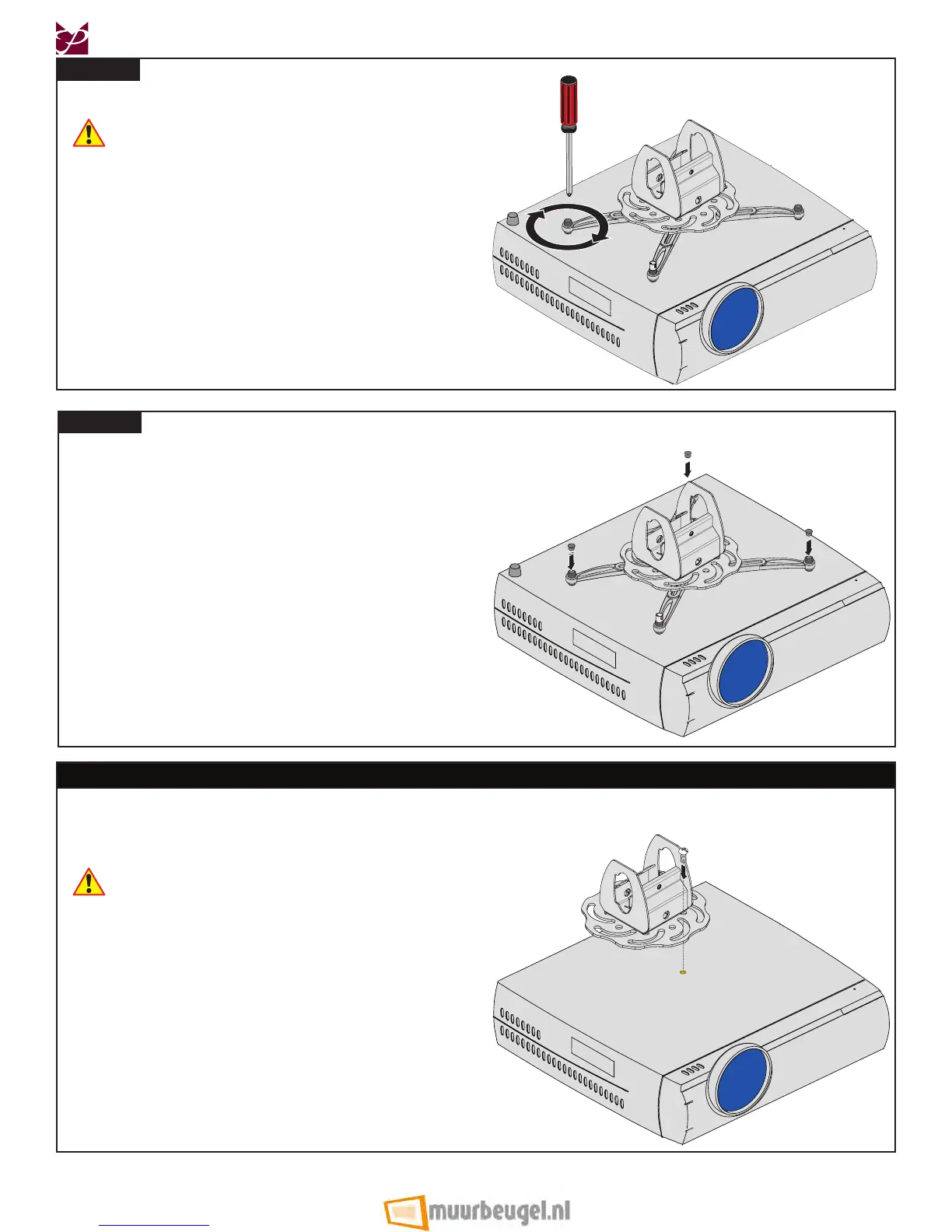 muurbeugel.nl