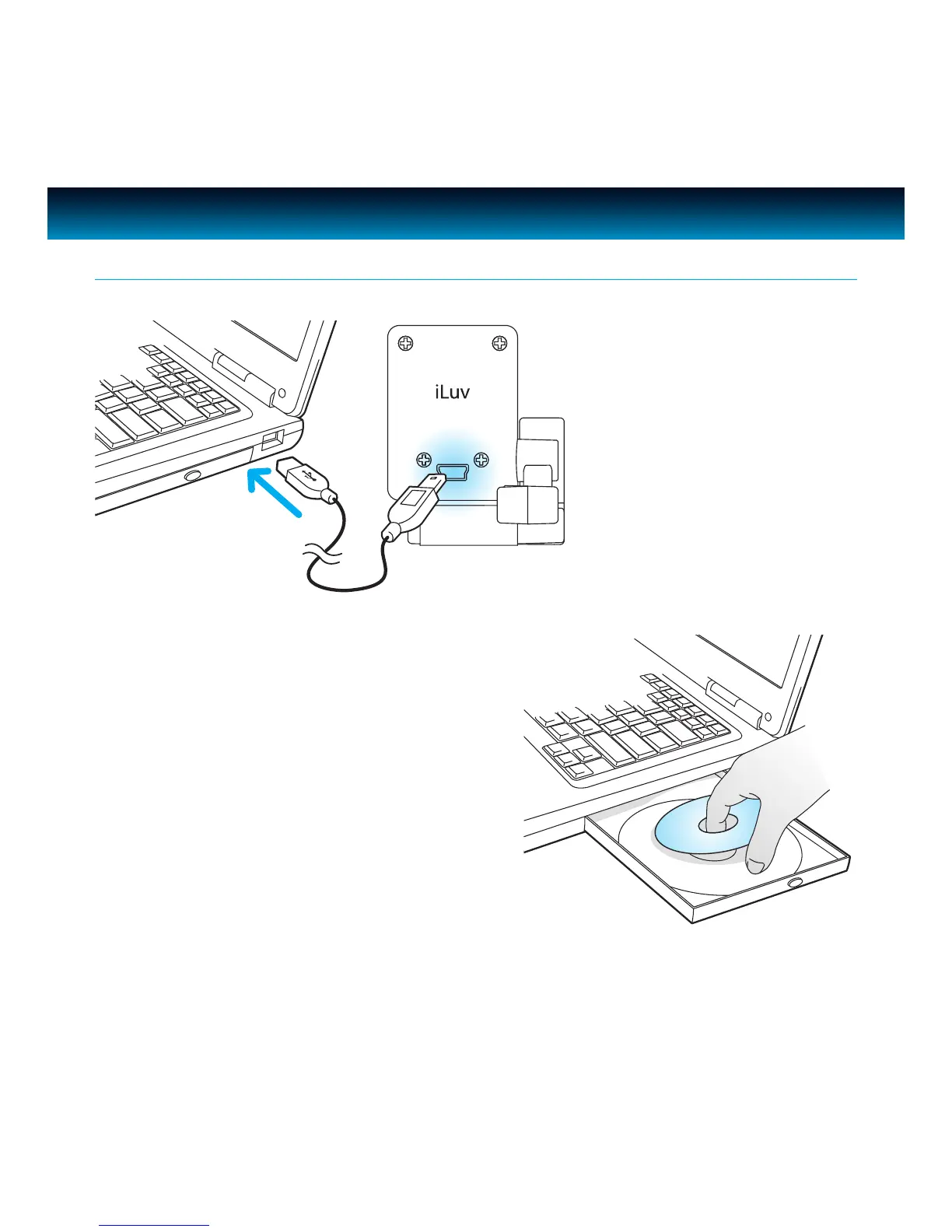 iLuv