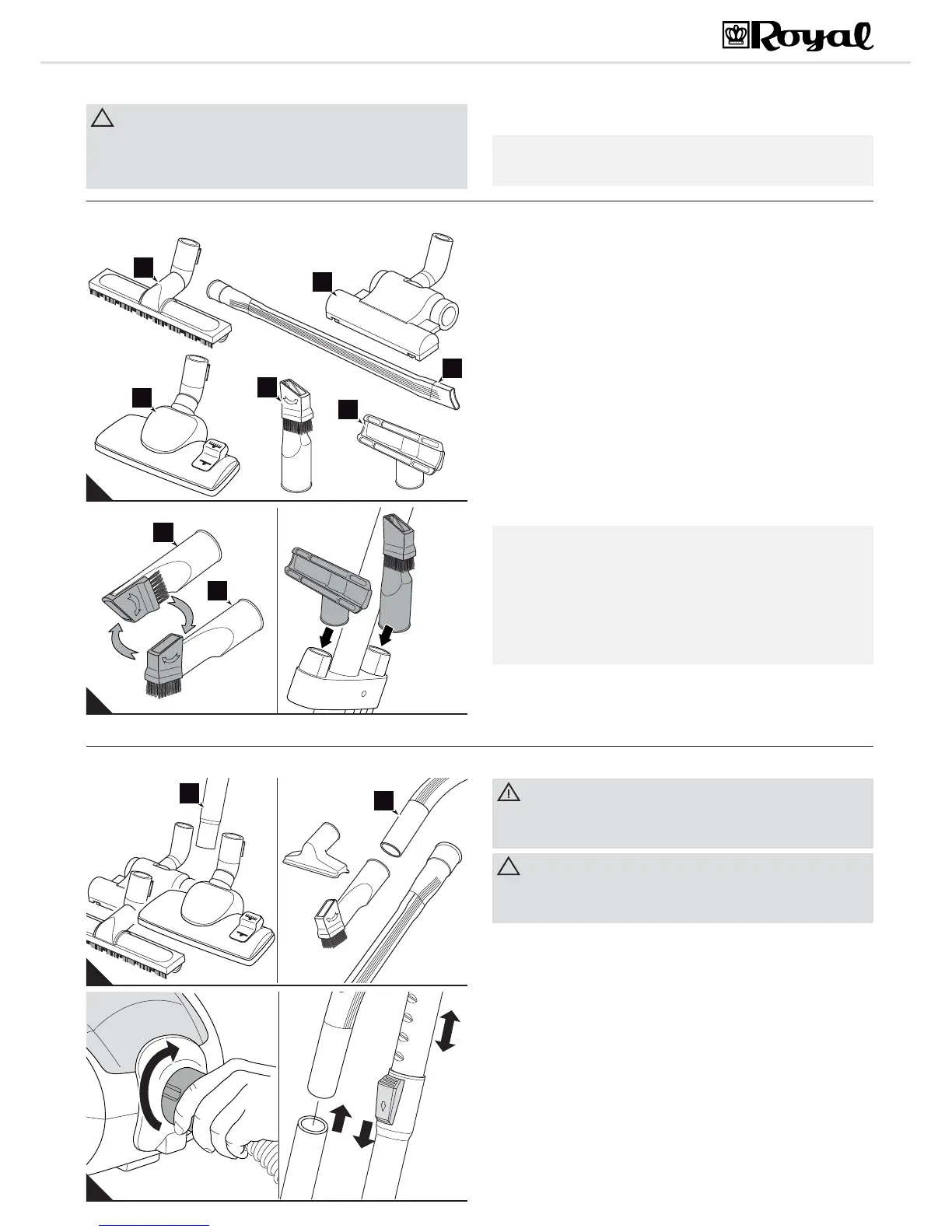 Royal