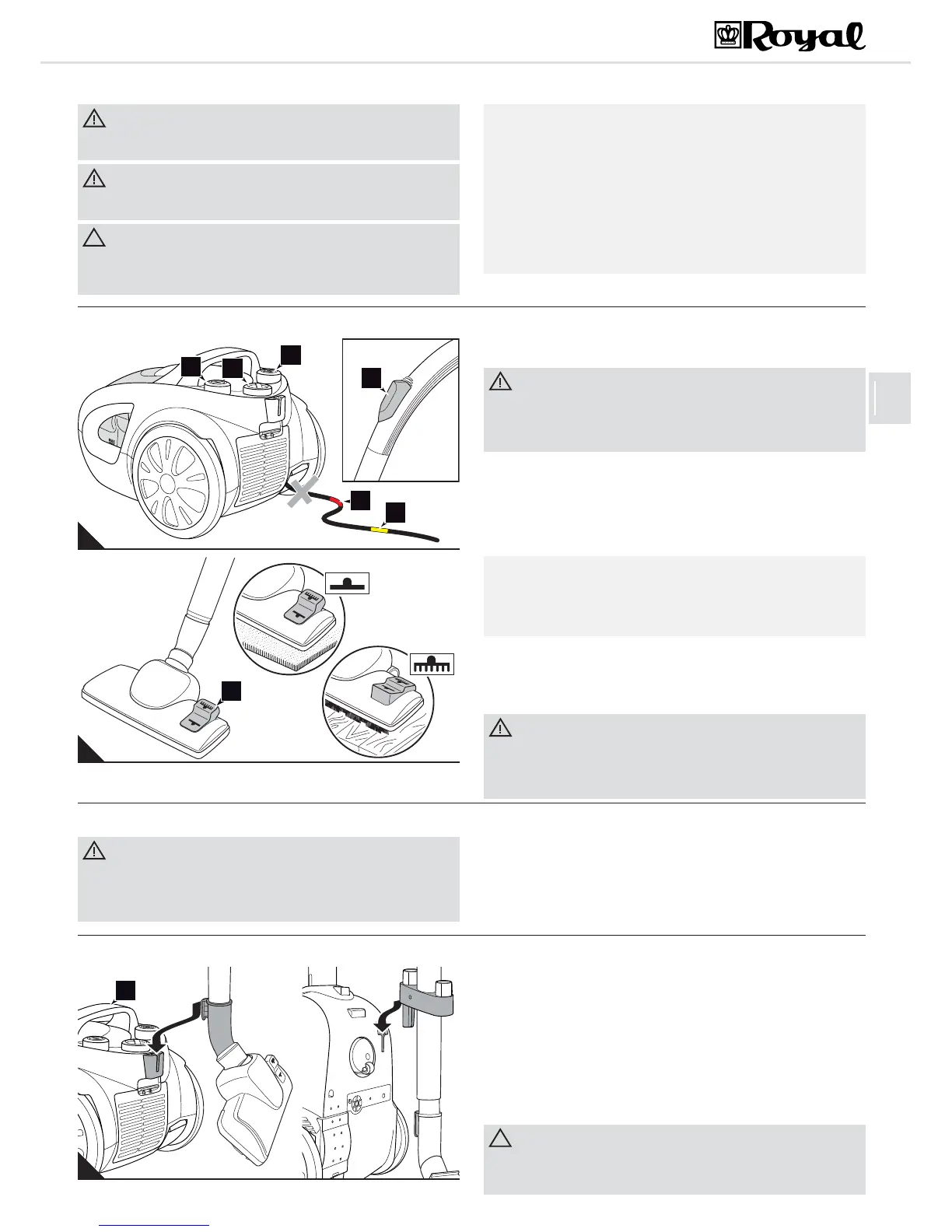 Royal